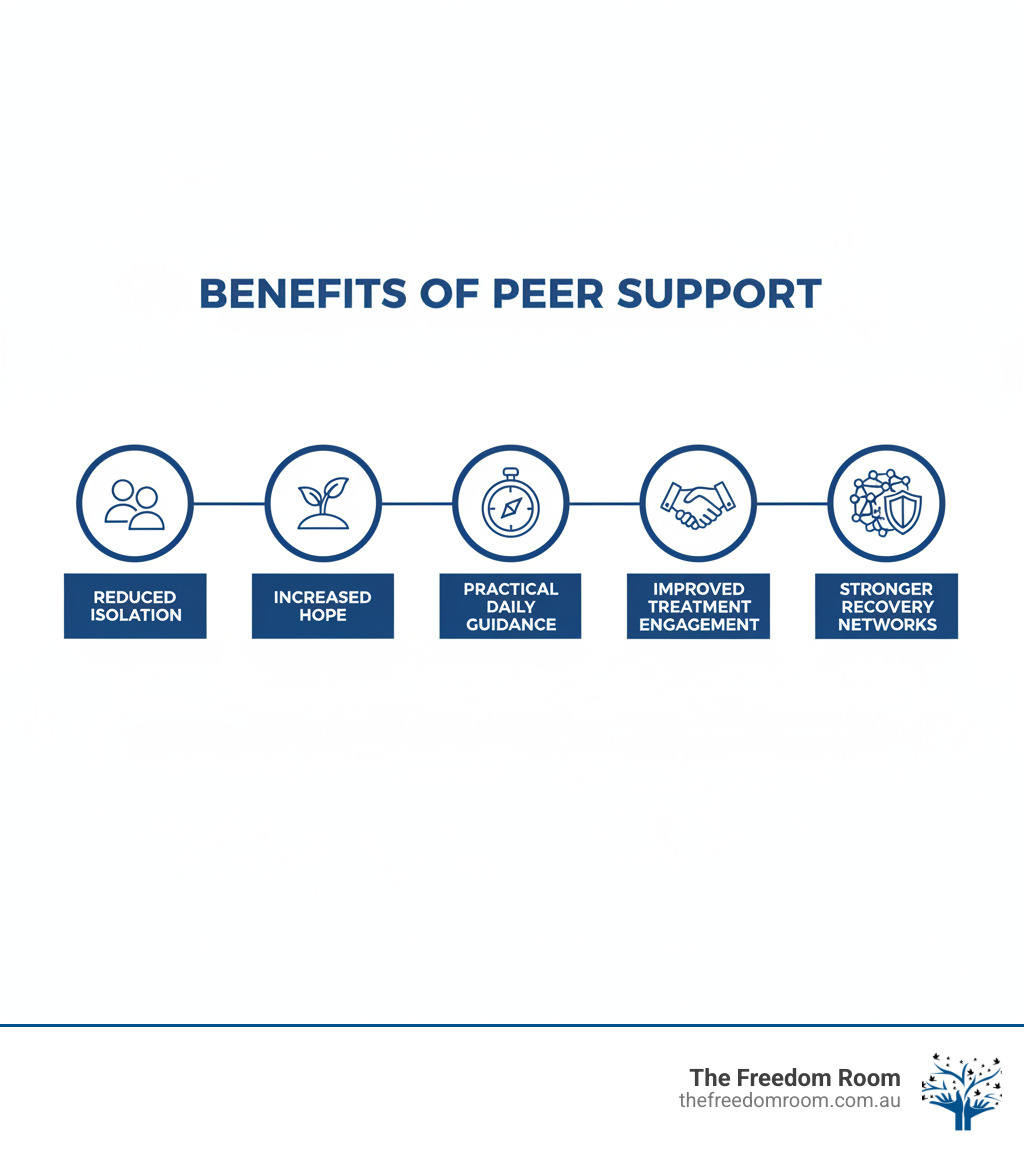 BENEFITS OF PEER SUPPORT

REDUCED ISOLATION

INCREASED HOPE

PRACTICAL DAILY GUIDANCE

IMPROVED TREATMENT ENGAGEMENT

STRONGER RECOVERY NETWORKS

The Freedom Room
thefreedomroom.com.au