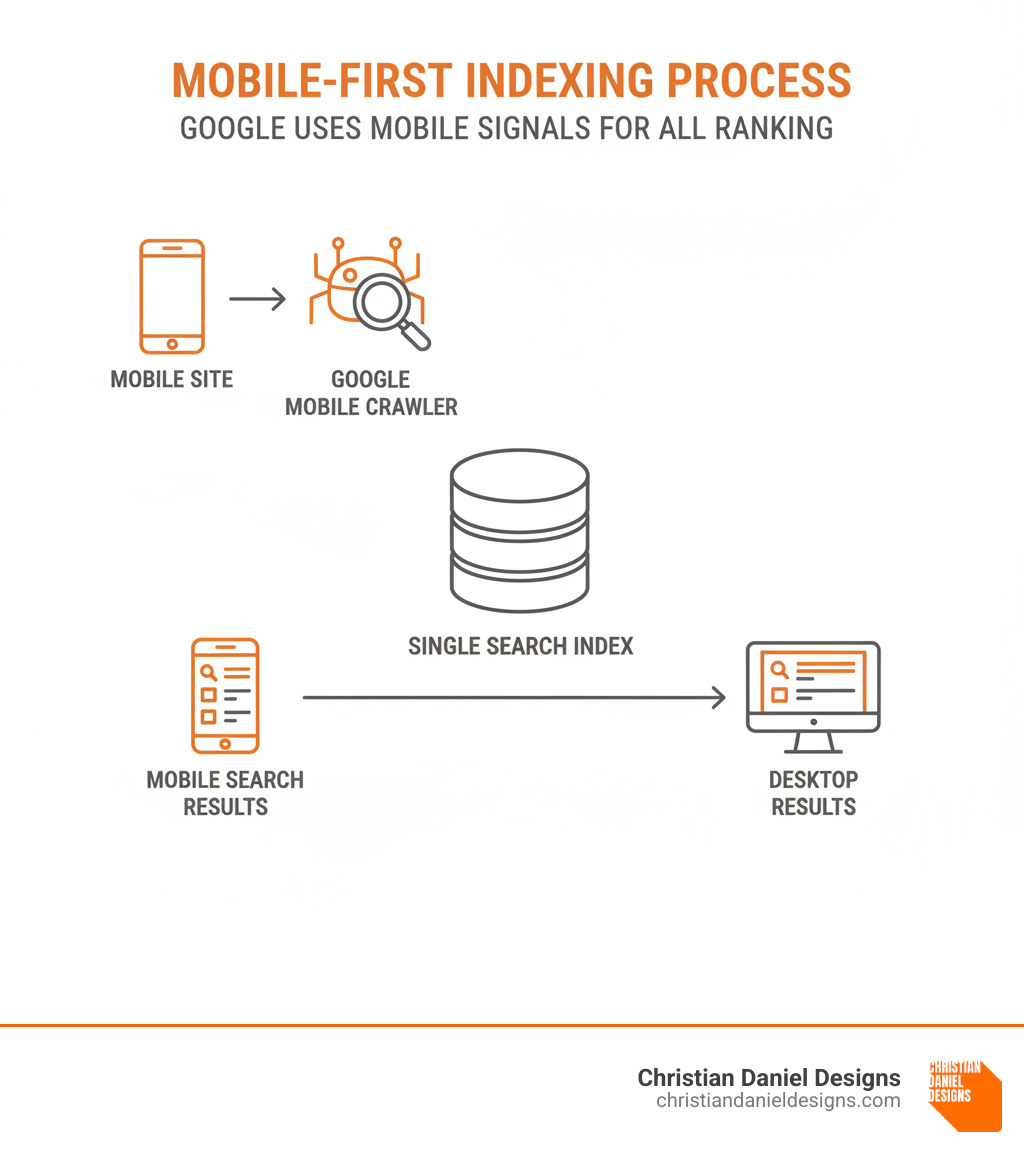 MOBILE-FIRST INDEXING PROCESS
GOOGLE USES MOBILE SIGNALS FOR ALL RANKING

MOBILE SITE

GOOGLE MOBILE CRAWLER

SINGLE SEARCH INDEX

MOBILE SEARCH RESULTS

DESKTOP RESULTS

Christian Daniel Designs
christiandanieldesigns.com

CHRISTIAN DANIEL DESIGNS