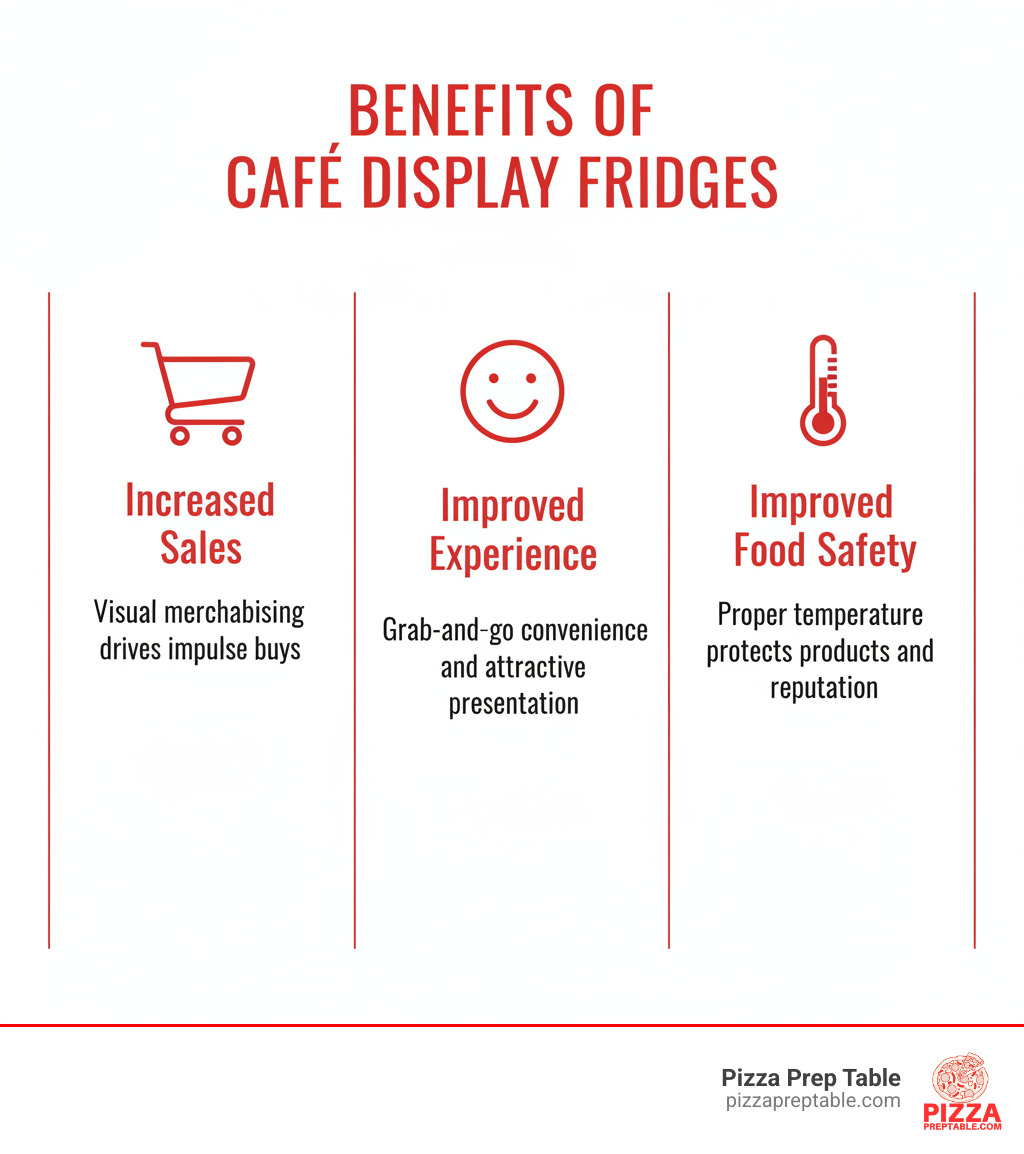 BENEFITS OF
CAFÉ DISPLAY FRIDGES

Increased Sales

Visual merchabising drives impulse buys

Improved Experience

Grab-and-go convenience and attractive presentation

Improved Food Safety

Proper temperature protects products and reputation

Pizza Prep Table
pizzapreptable.com

PIZZA
PREPTABLE.COM