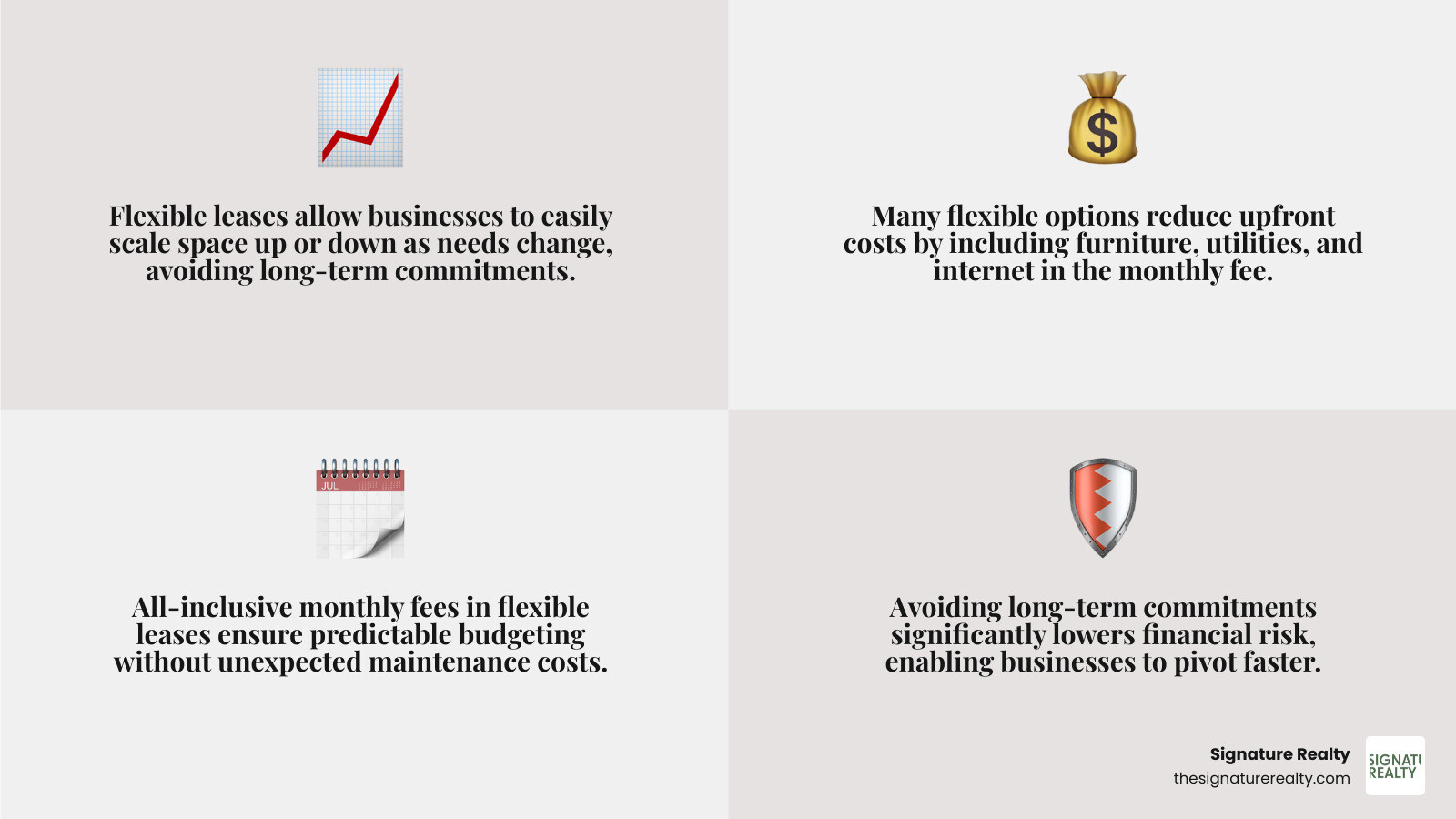 Flexible leases allow businesses to easily scale space up or down as needs change, avoiding long-term commitments.

$

Many flexible options reduce upfront costs by including furniture, utilities, and internet in the monthly fee.

JUL

All-inclusive monthly fees in flexible leases ensure predictable budgeting without unexpected maintenance costs.

Avoiding long-term commitments significantly lowers financial risk, enabling businesses to pivot faster.

Signature Realty
thesignaturerealty.com

SIGNATI
REALTY