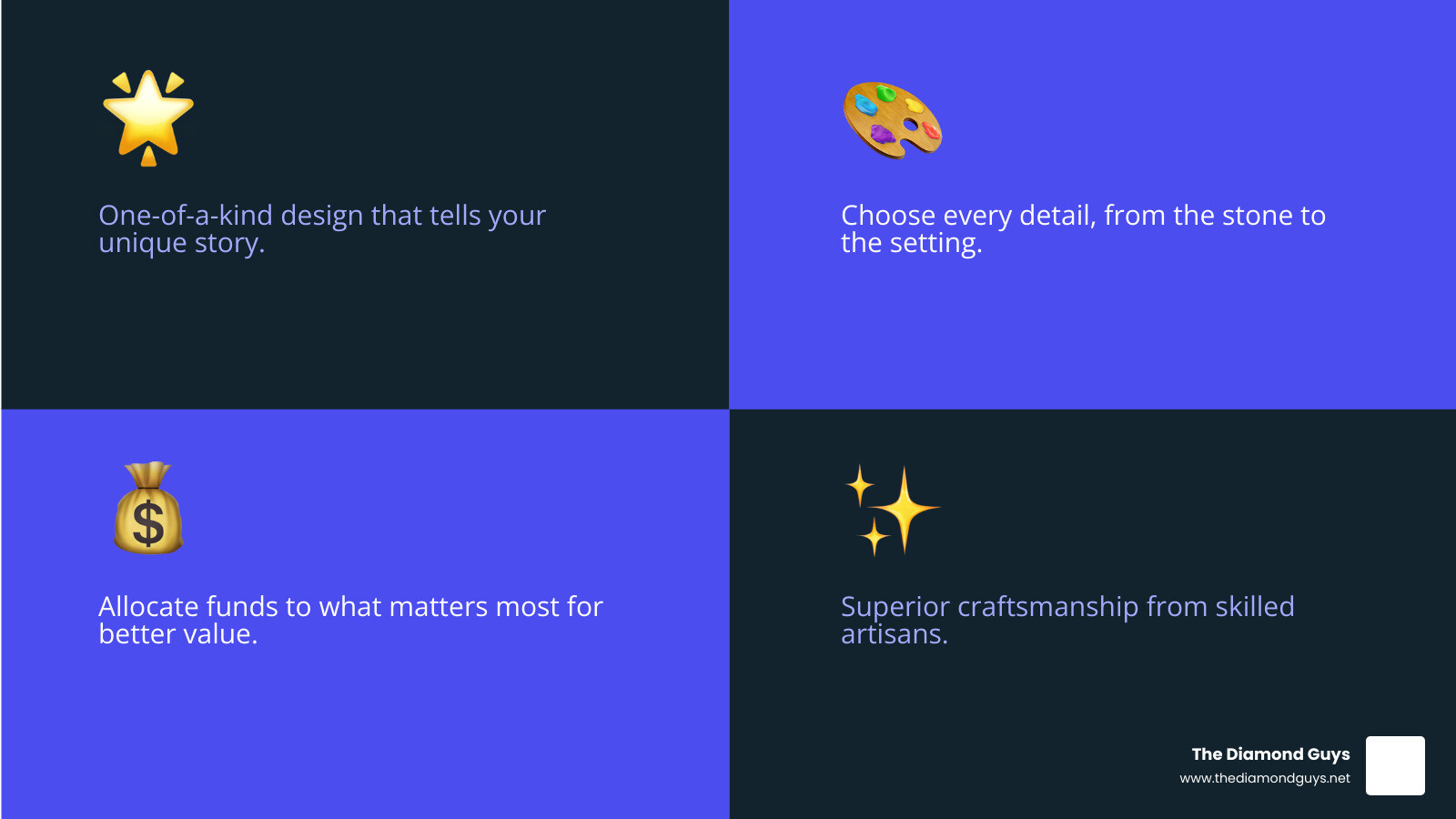 One-of-a-kind design that tells your unique story.

Choose every detail, from the stone to the setting.

$

Allocate funds to what matters most for better value.

Superior craftsmanship from skilled artisans.

The Diamond Guys
www.thediamondguys.net