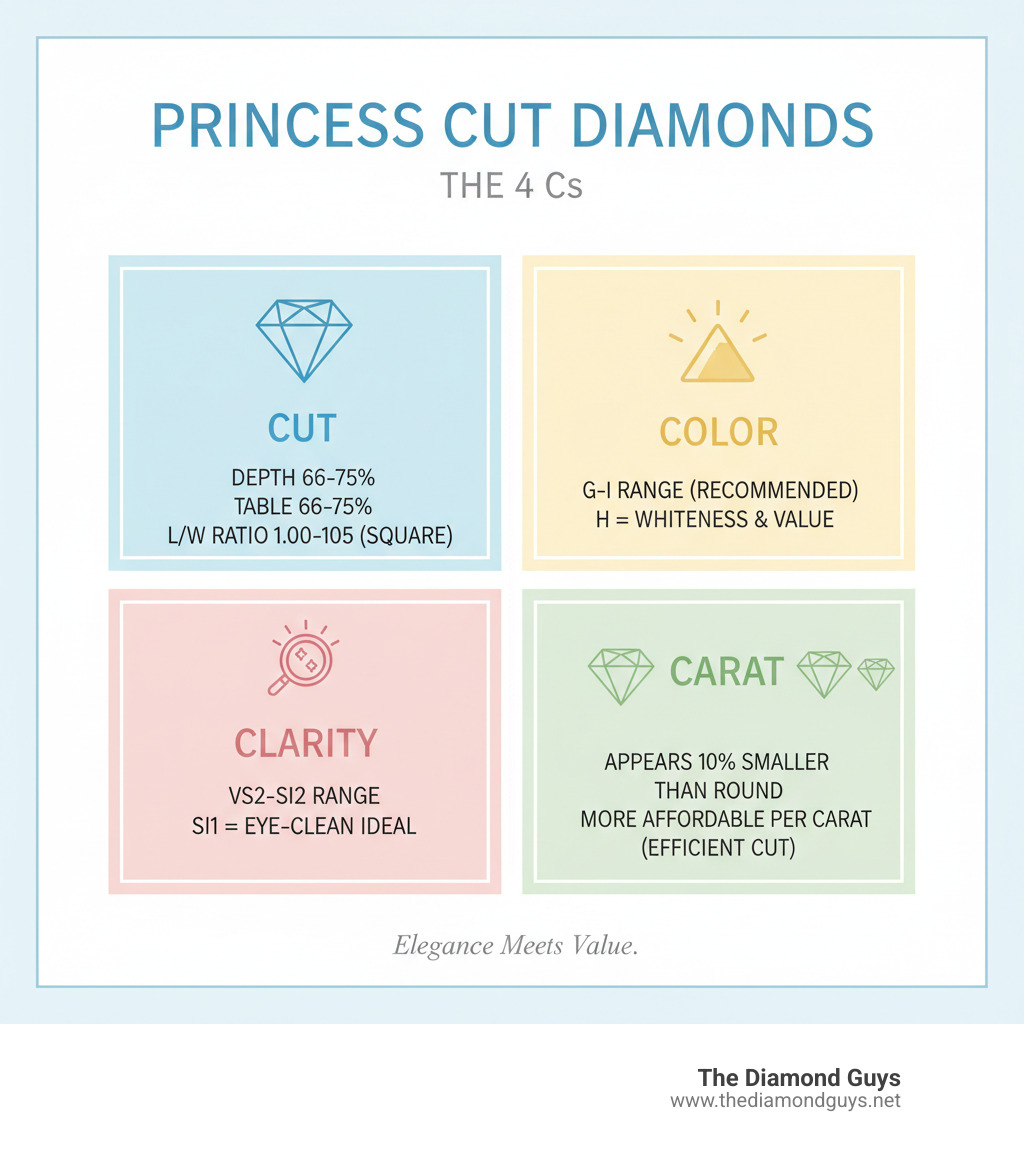 PRINCESS CUT DIAMONDS

THE 4 Cs

CUT

DEPTH 66-75%
TABLE 66-75%
L/W RATIO 1.00-105 (SQUARE)

COLOR

G-I RANGE (RECOMMENDED)
H = WHITENESS & VALUE

CLARITY

VS2-SI2 RANGE
SI1 = EYE-CLEAN IDEAL

CARAT

APPEARS 10% SMALLER THAN ROUND
MORE AFFORDABLE PER CARAT (EFFICIENT CUT)

Elegance Meets Value.

The Diamond Guys
www.thediamondguys.net