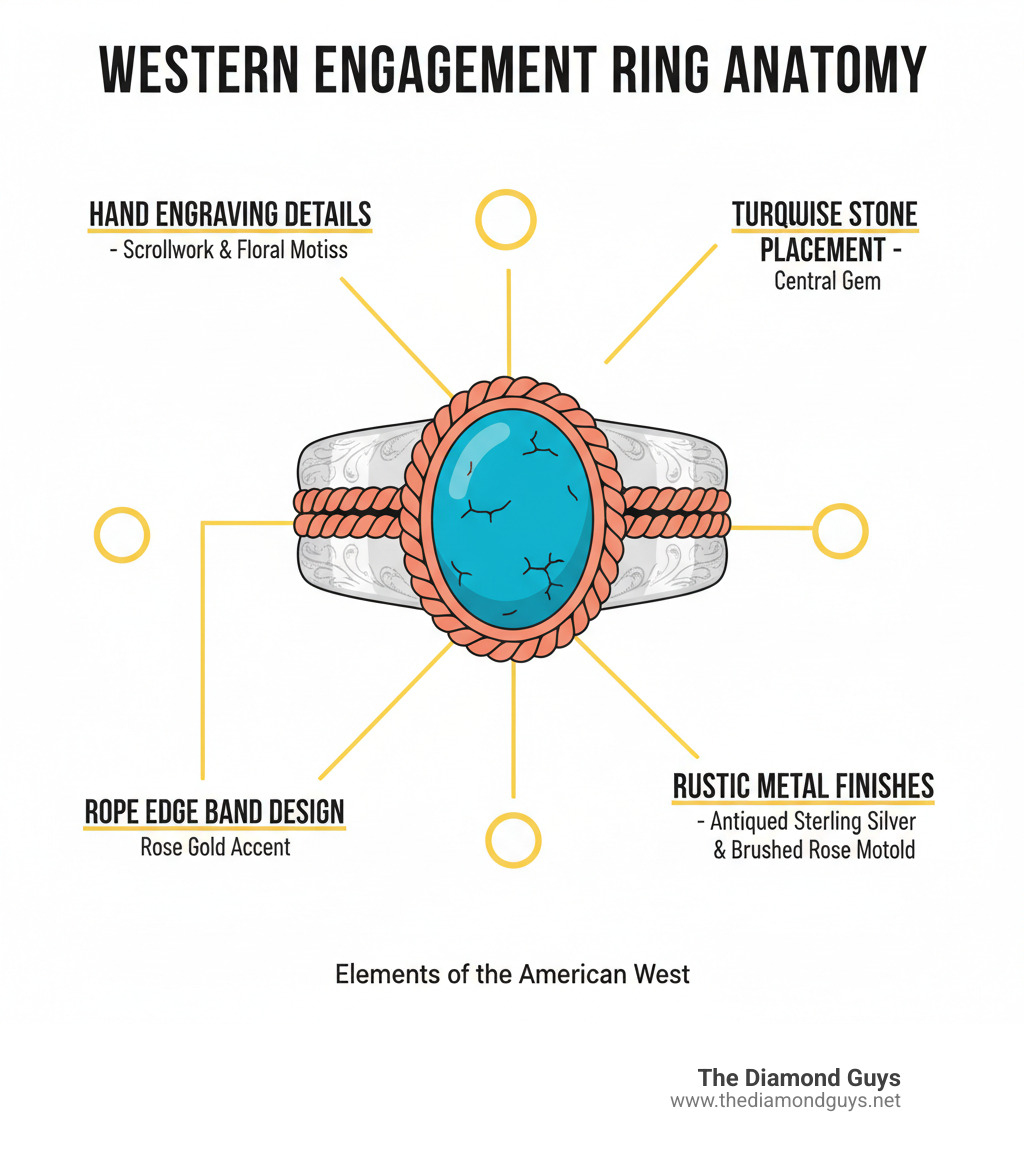 WESTERN ENGAGEMENT RING ANATOMY

HAND ENGRAVING DETAILS
- Scrollwork & Floral Motiss

TURQWISE STONE PLACEMENT -
Central Gem

ROPE EDGE BAND DESIGN
Rose Gold Accent

RUSTIC METAL FINISHES
- Antiqued Sterling Silver & Brushed Rose Motold

Elements of the American West

The Diamond Guys
www.thediamondguys.net