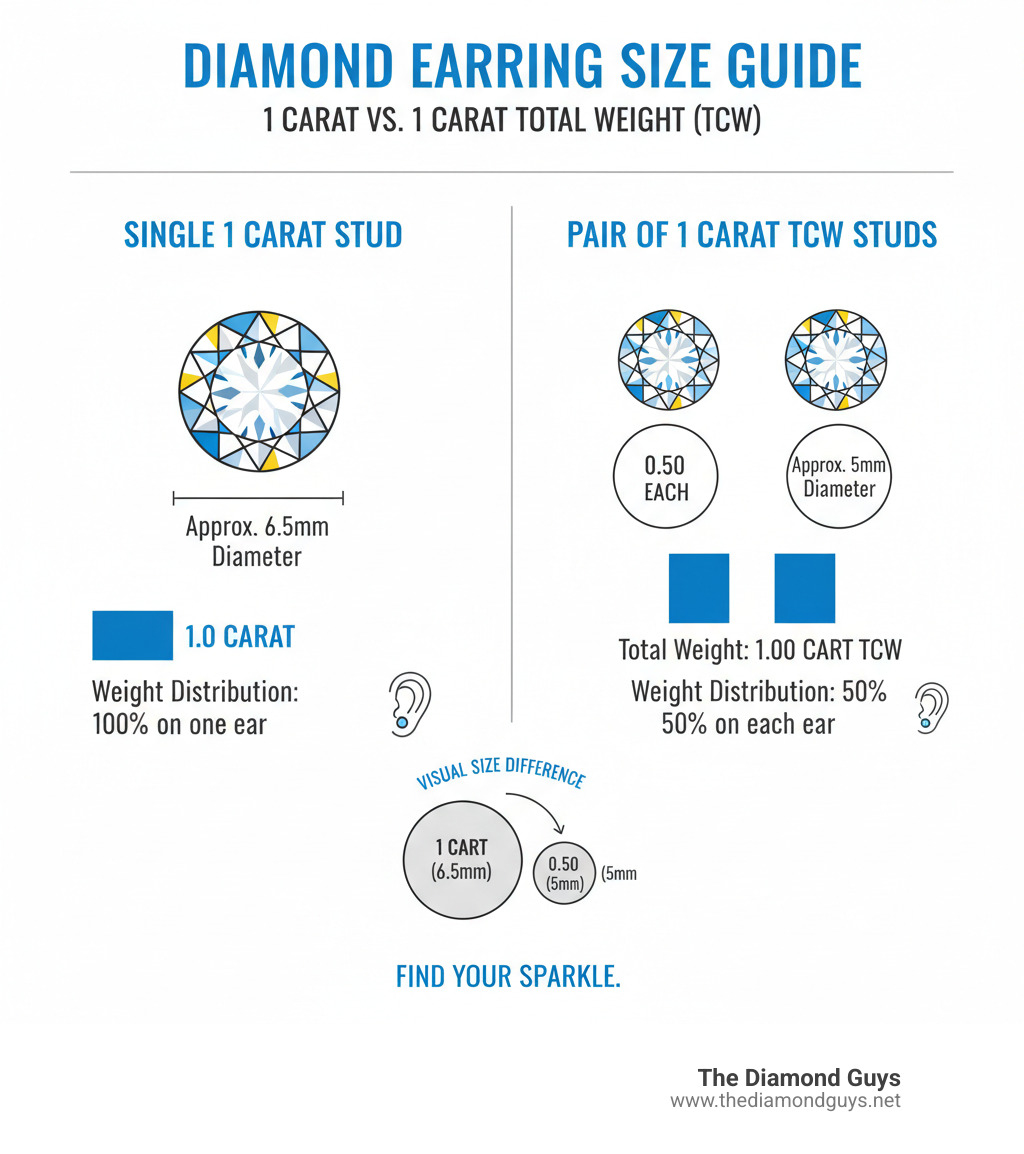 DIAMOND EARRING SIZE GUIDE
1 CARAT VS. 1 CARAT TOTAL WEIGHT (TCW)

SINGLE 1 CARAT STUD

Approx. 6.5mm Diameter

1.0 CARAT

Weight Distribution: 100% on one ear

PAIR OF 1 CARAT TCW STUDS

0.50 EACH

Approx. 5mm Diameter

Total Weight: 1.00 CART TCW

Weight Distribution: 50% 50% on each ear

VISUAL SIZE DIFFERENCE

1 CART (6.5mm)

0.50 (5mm)

(5mm

FIND YOUR SPARKLE.

The Diamond Guys
www.thediamondguys.net