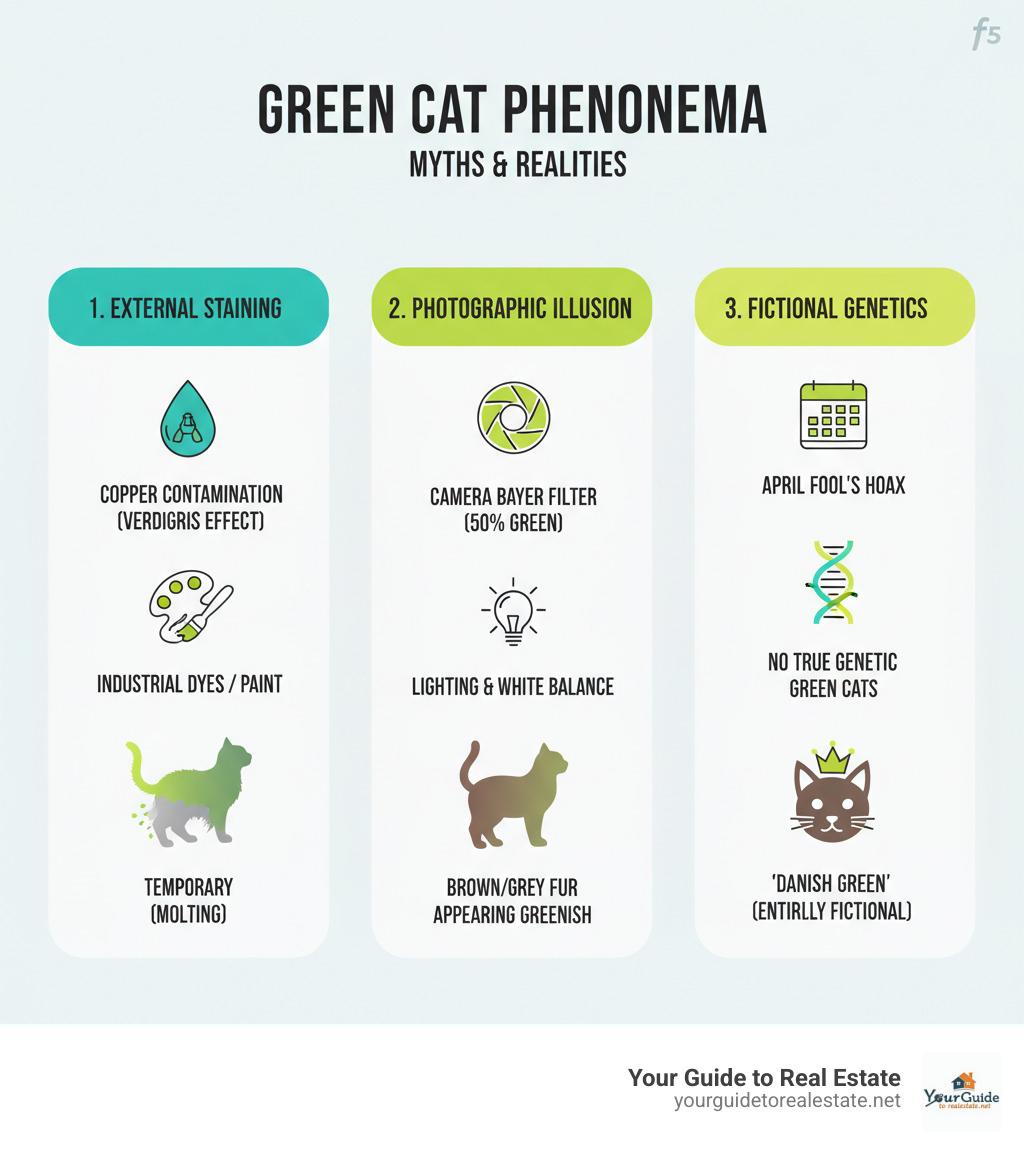 f5

GREEN CAT PHENONEMA

MYTHS & REALITIES

1. EXTERNAL STAINING

COPPER CONTAMINATION (VERDIGRIS EFFECT)

INDUSTRIAL DYES / PAINT

TEMPORARY (MOLTING)

2. PHOTOGRAPHIC ILLUSION

CAMERA BAYER FILTER (50% GREEN)

LIGHTING & WHITE BALANCE

BROWN/GREY FUR APPEARING GREENISH

3. FICTIONAL GENETICS

APRIL FOOL'S HOAX

NO TRUE GENETIC GREEN CATS

'DANISH GREEN' (ENTIRLLY FICTIONAL)

Your Guide to Real Estate
yourguidetorealestate.net

YourGuide to realestate.net