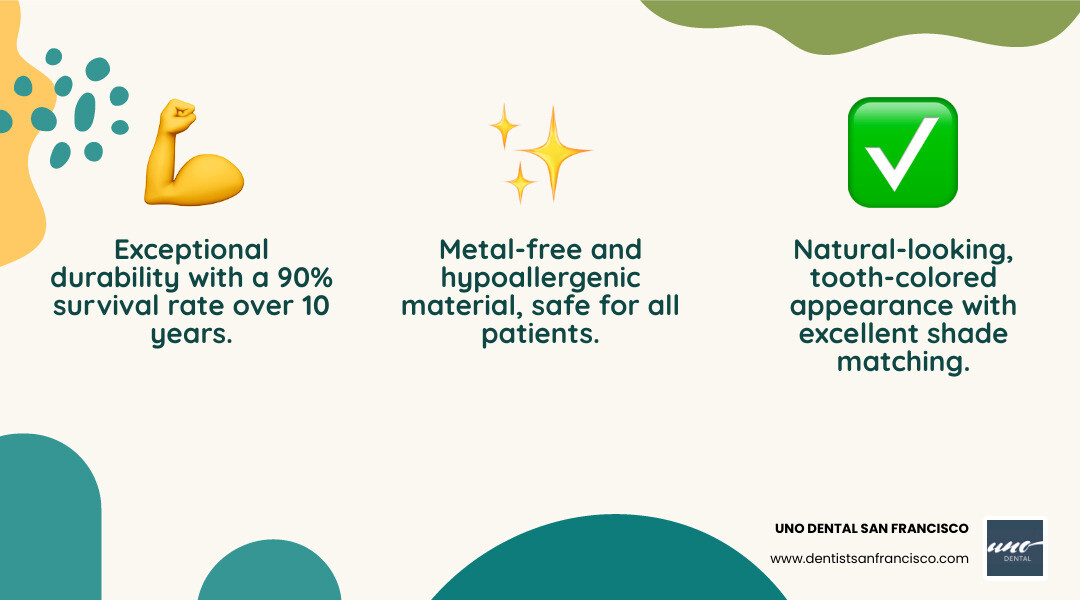 Exceptional durability with a 90% survival rate over 10 years.

Metal-free and hypoallergenic material, safe for all patients.

Natural-looking, tooth-colored appearance with excellent shade matching.

UNO DENTAL SAN FRANCISCO

www.dentistsanfrancisco.com

uno DENTAL