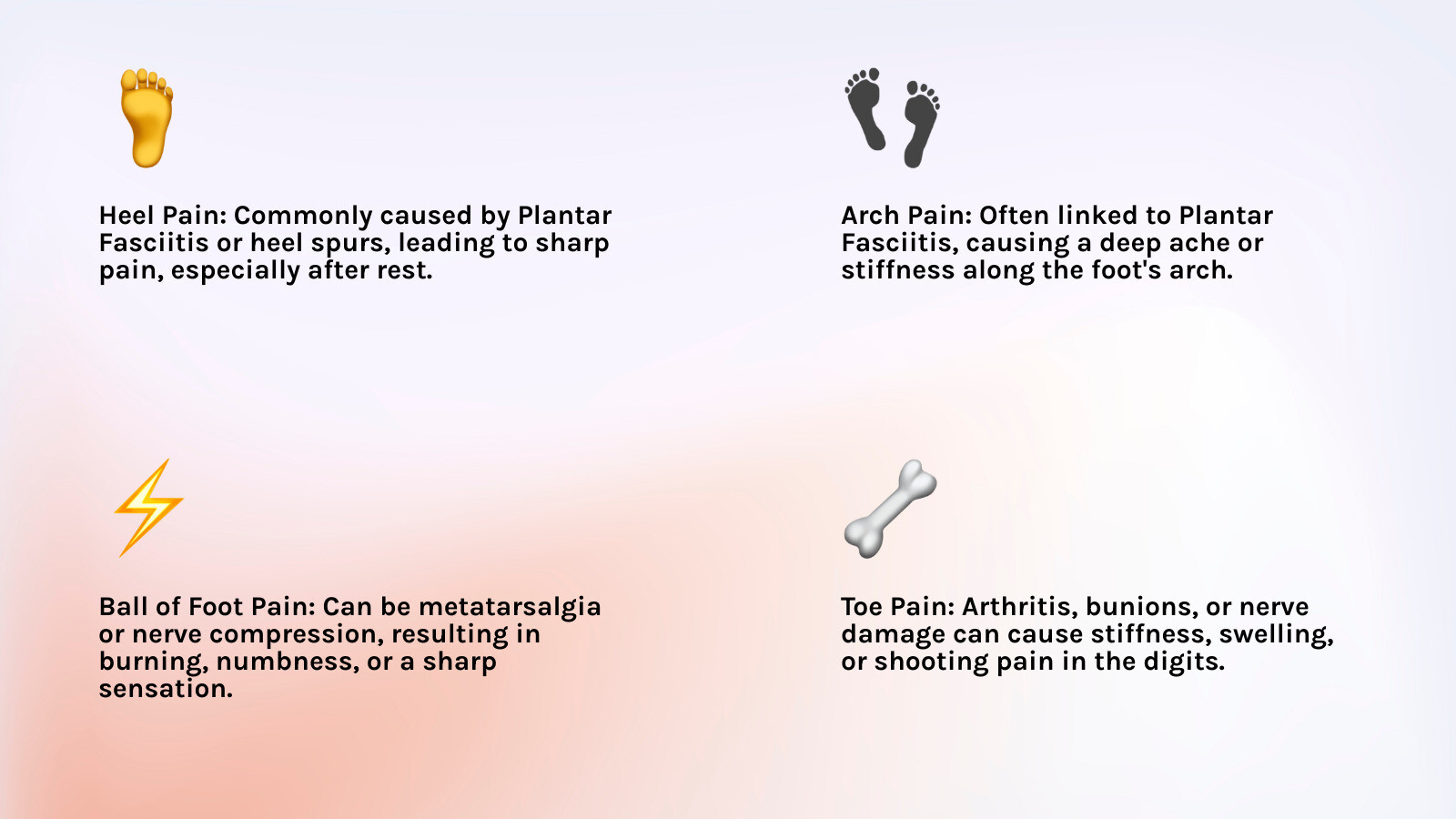 Heel Pain: Commonly caused by Plantar Fasciitis or heel spurs, leading to sharp pain, especially after rest.

Arch Pain: Often linked to Plantar Fasciitis, causing a deep ache or stiffness along the foot's arch.

Ball of Foot Pain: Can be metatarsalgia or nerve compression, resulting in burning, numbness, or a sharp sensation.

Toe Pain: Arthritis, bunions, or nerve damage can cause stiffness, swelling, or shooting pain in the digits.