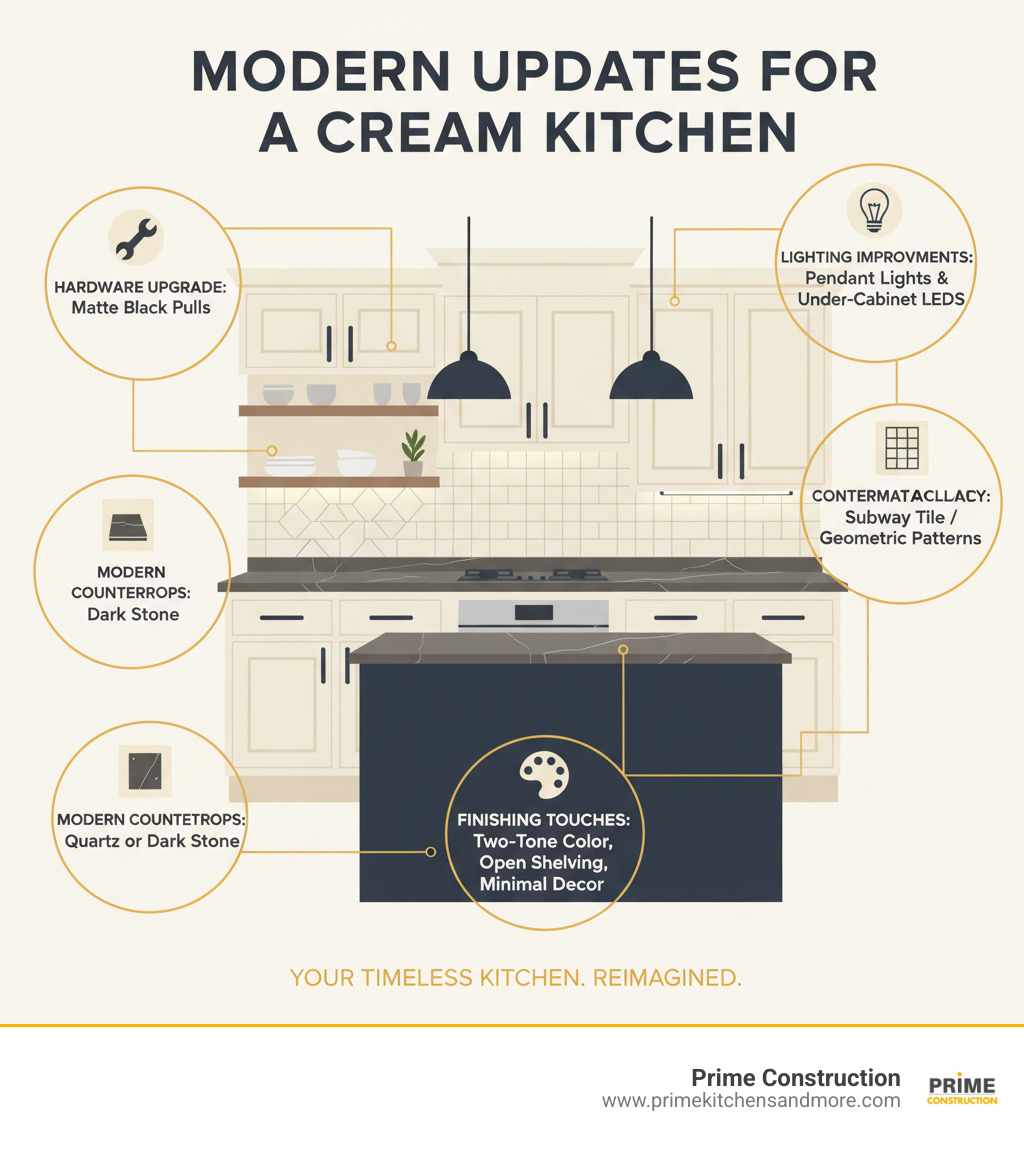 MODERN UPDATES FOR A CREAM KITCHEN

HARDWARE UPGRADE: Matte Black Pulls

LIGHTING IMPROVMENTS: Pendant Lights & Under-Cabinet LEDS

CONTERMATACLLACY: Subway Tile / Geometric Patterns

MODERN COUNTERROPS: Dark Stone

MODERN COUNTETROPS: Quartz or Dark Stone

FINISHING TOUCHES: Two-Tone Color, Open Shelving, Minimal Decor

YOUR TIMELESS KITCHEN. REIMAGINED.

Prime Construction
www.primekitchensandmore.com

PRIME CONSTRUCTION