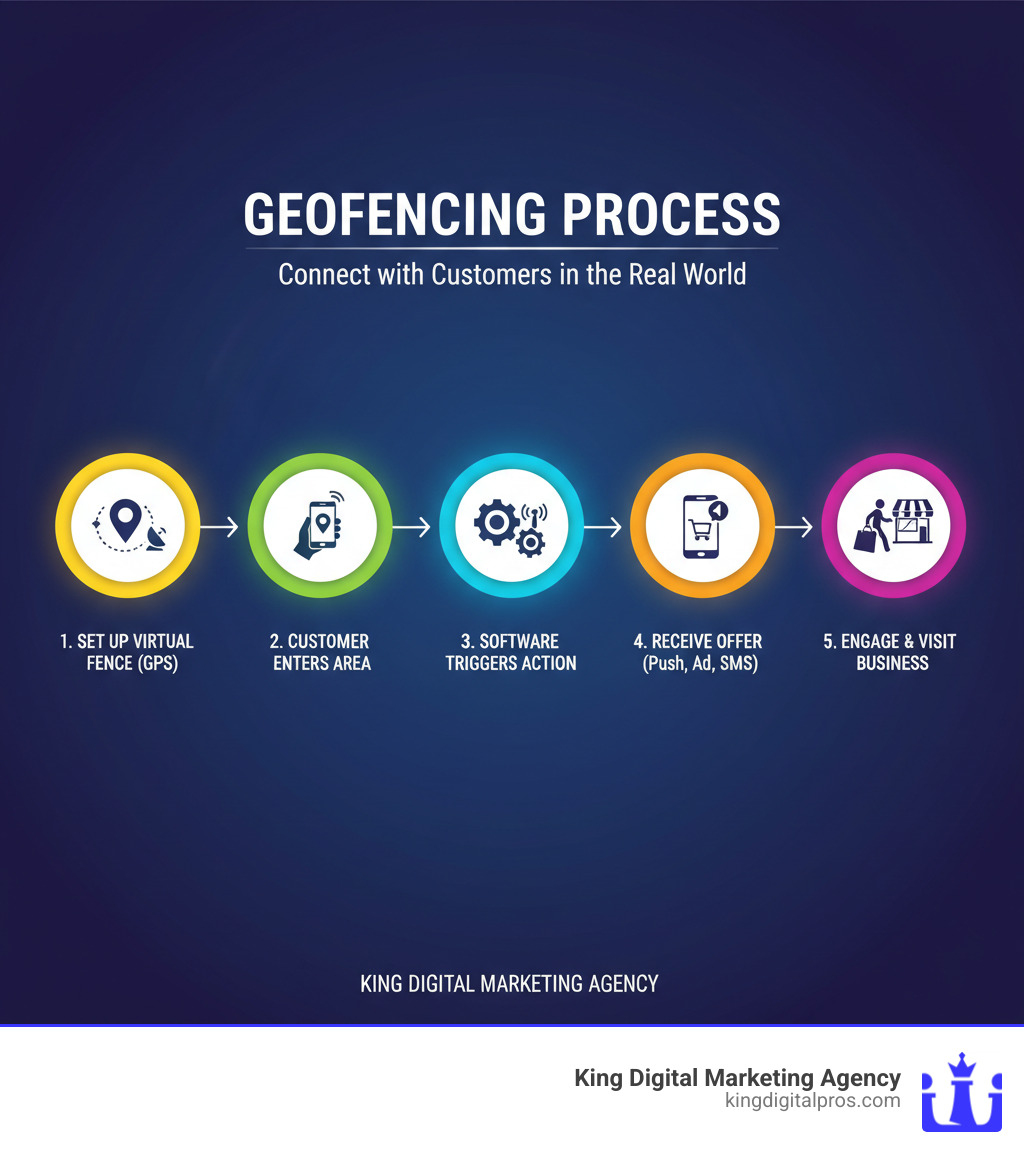 GEOFENCING PROCESS

Connect with Customers in the Real World

1. SET UP VIRTUAL FENCE (GPS)

2. CUSTOMER ENTERS AREA

3. SOFTWARE TRIGGERS ACTION

4. RECEIVE OFFER (Push, Ad, SMS)

5. ENGAGE & VISIT BUSINESS

KING DIGITAL MARKETING AGENCY

King Digital Marketing Agency
kingdigitalpros.com