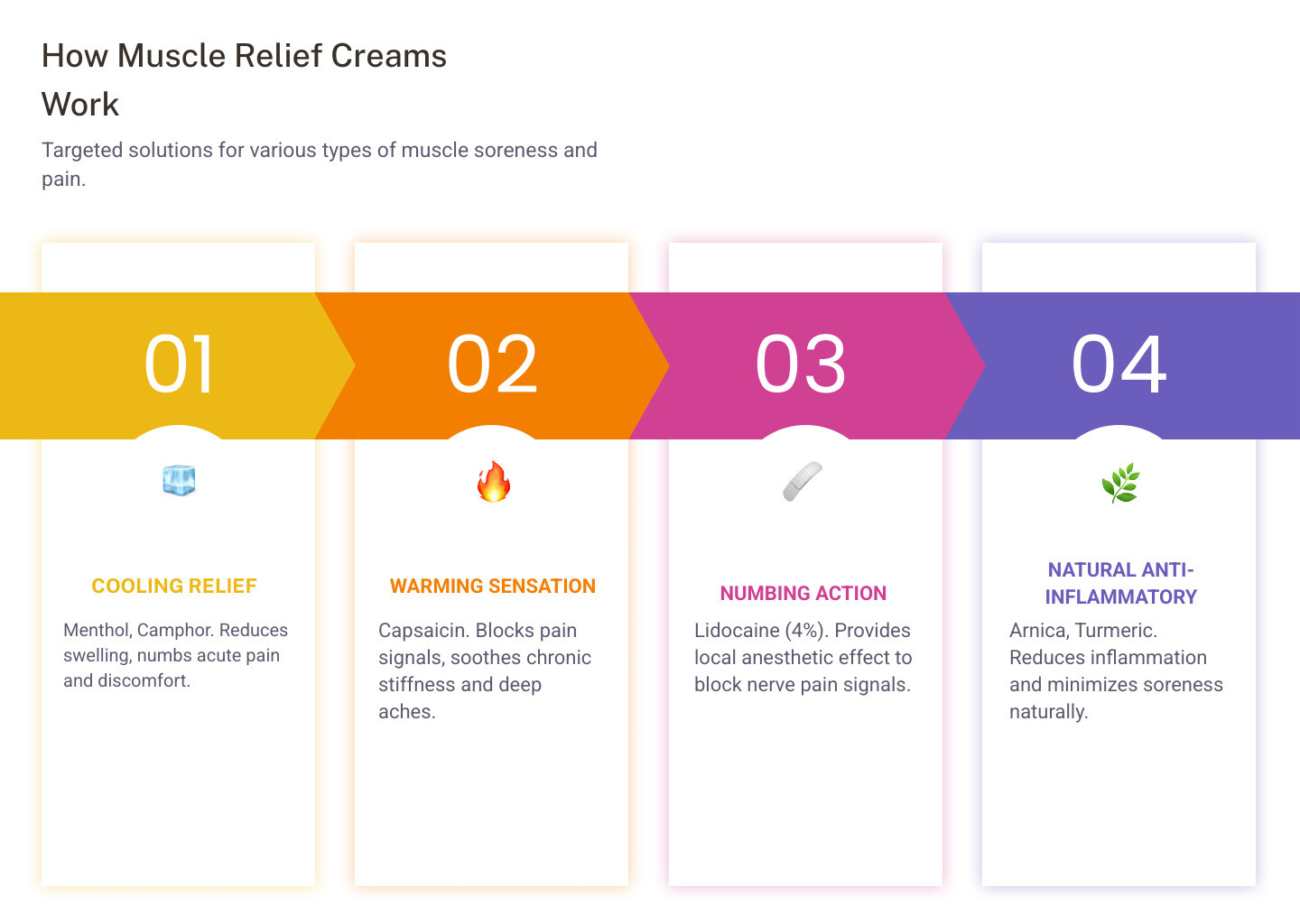 How Muscle Relief Creams Work

Targeted solutions for various types of muscle soreness and pain.

01

COOLING RELIEF

Menthol, Camphor. Reduces swelling, numbs acute pain and discomfort.

02

WARMING SENSATION

Capsaicin. Blocks pain signals, soothes chronic stiffness and deep aches.

03

NUMBING ACTION

Lidocaine (4%). Provides local anesthetic effect to block nerve pain signals.

04

NATURAL ANTI-INFLAMMATORY

Arnica, Turmeric. Reduces inflammation and minimizes soreness naturally.