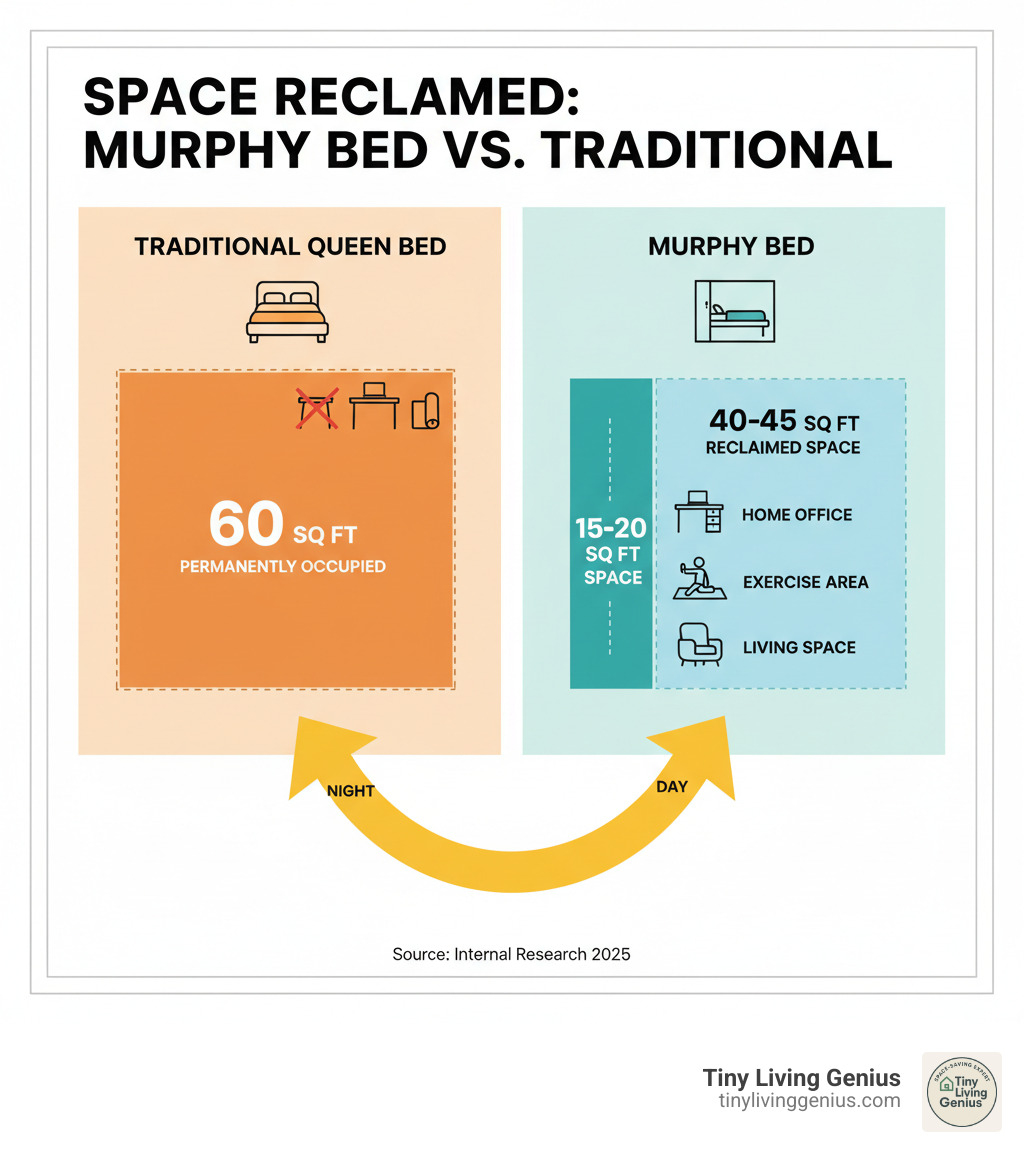 SPACE RECLAMED: MURPHY BED VS. TRADITIONAL

TRADITIONAL QUEEN BED

60 SQ FT
PERMANENTLY OCCUPIED

MURPHY BED

15-20 SQ FT SPACE

40-45 SQ FT
RECLAIMED SPACE

HOME OFFICE

EXERCISE AREA

LIVING SPACE

NIGHT

DAY

Source: Internal Research 2025

Tiny Living Genius
tinylivinggenius.com

SPACE-SAVING EXPERT
Tiny Living Genius