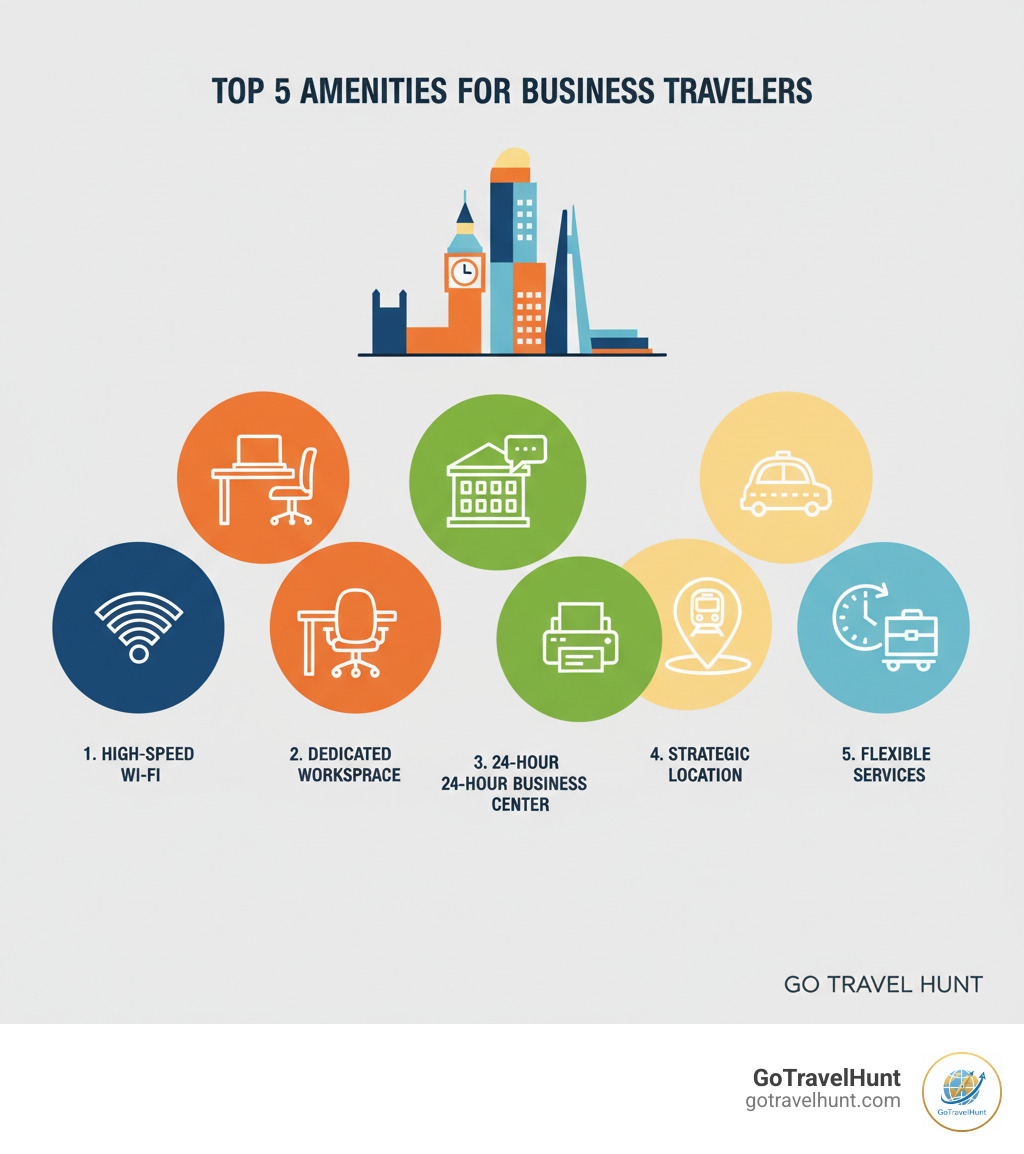 TOP 5 AMENITIES FOR BUSINESS TRAVELERS

1. HIGH-SPEED WI-FI

2. DEDICATED WORKSPRACE

3. 24-HOUR 24-HOUR BUSINESS CENTER

4. STRATEGIC LOCATION

5. FLEXIBLE SERVICES

GO TRAVEL HUNT

GoTravelHunt
gotravelhunt.com

GoTravelHunt