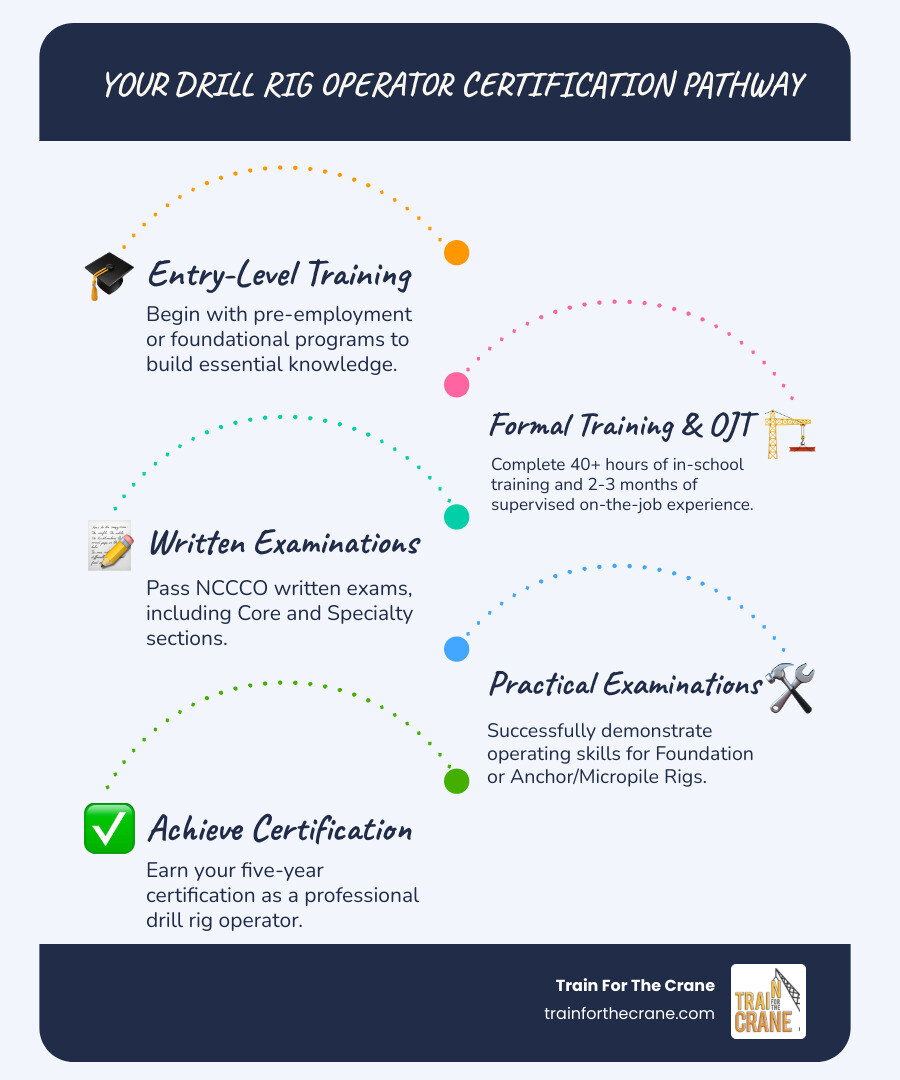 YOUR DRILL RIG OPERATOR CERTIFICATION PATHWAY

Entry-Level Training

Begin with pre-employment or foundational programs to build essential knowledge.

Formal Training & OJT

Complete 40+ hours of in-school training and 2-3 months of supervised on-the-job experience.

Written Examinations

Pass NCCCO written exams, including Core and Specialty sections.

Practical Examinations

Successfully demonstrate operating skills for Foundation or Anchor/Micropile Rigs.

Achieve Certification

Earn your five-year certification as a professional drill rig operator.

Train For The Crane
trainforthecrane.com

TRAIN FOR THE CRANE