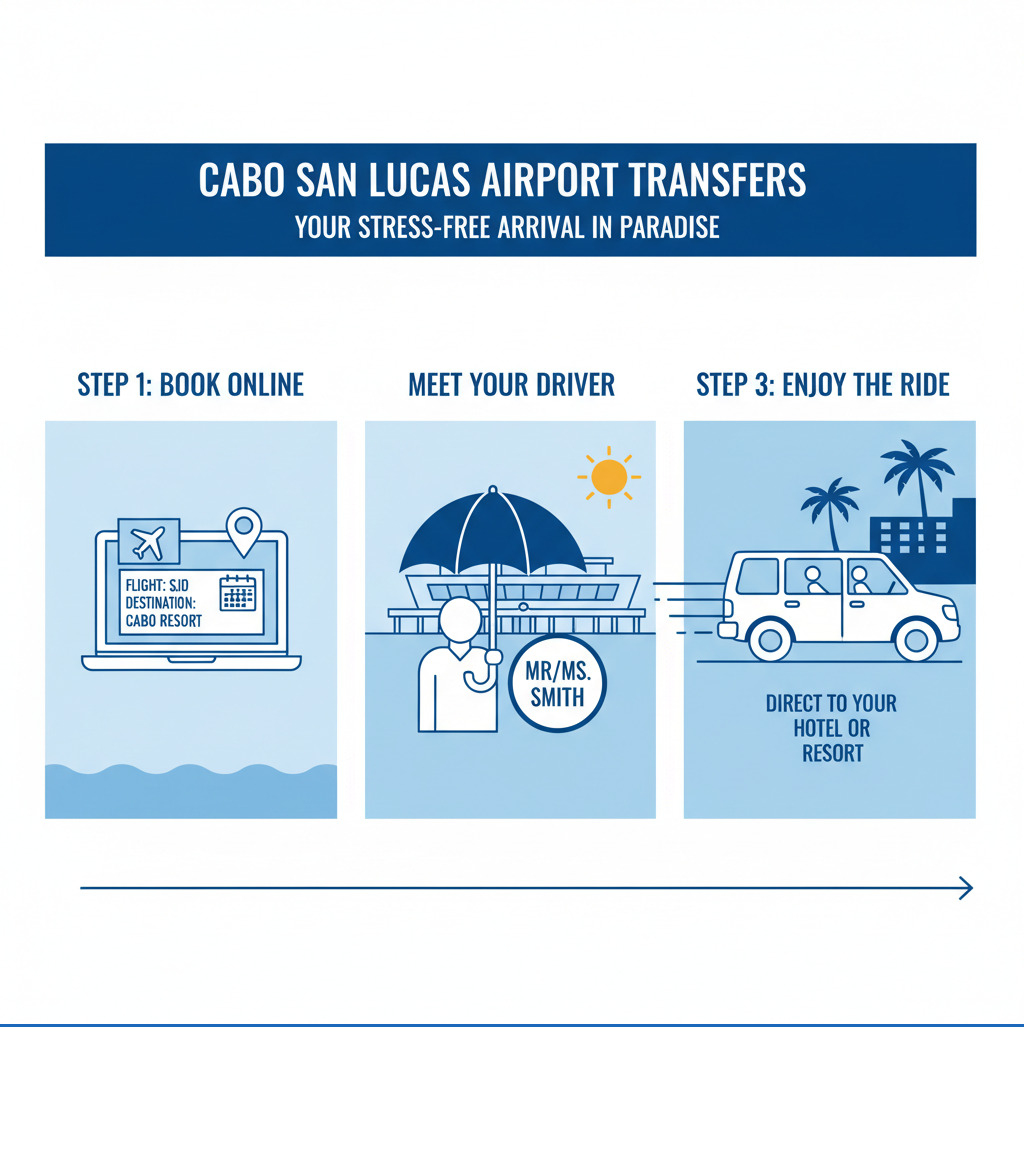 CABO SAN LUCAS AIRPORT TRANSFERS
YOUR STRESS-FREE ARRIVAL IN PARADISE

STEP 1: BOOK ONLINE

FLIGHT: SJD
DESTINATION:
CABO RESORT

MEET YOUR DRIVER

MR/MS.
SMITH

STEP 3: ENJOY THE RIDE

DIRECT TO YOUR HOTEL OR RESORT