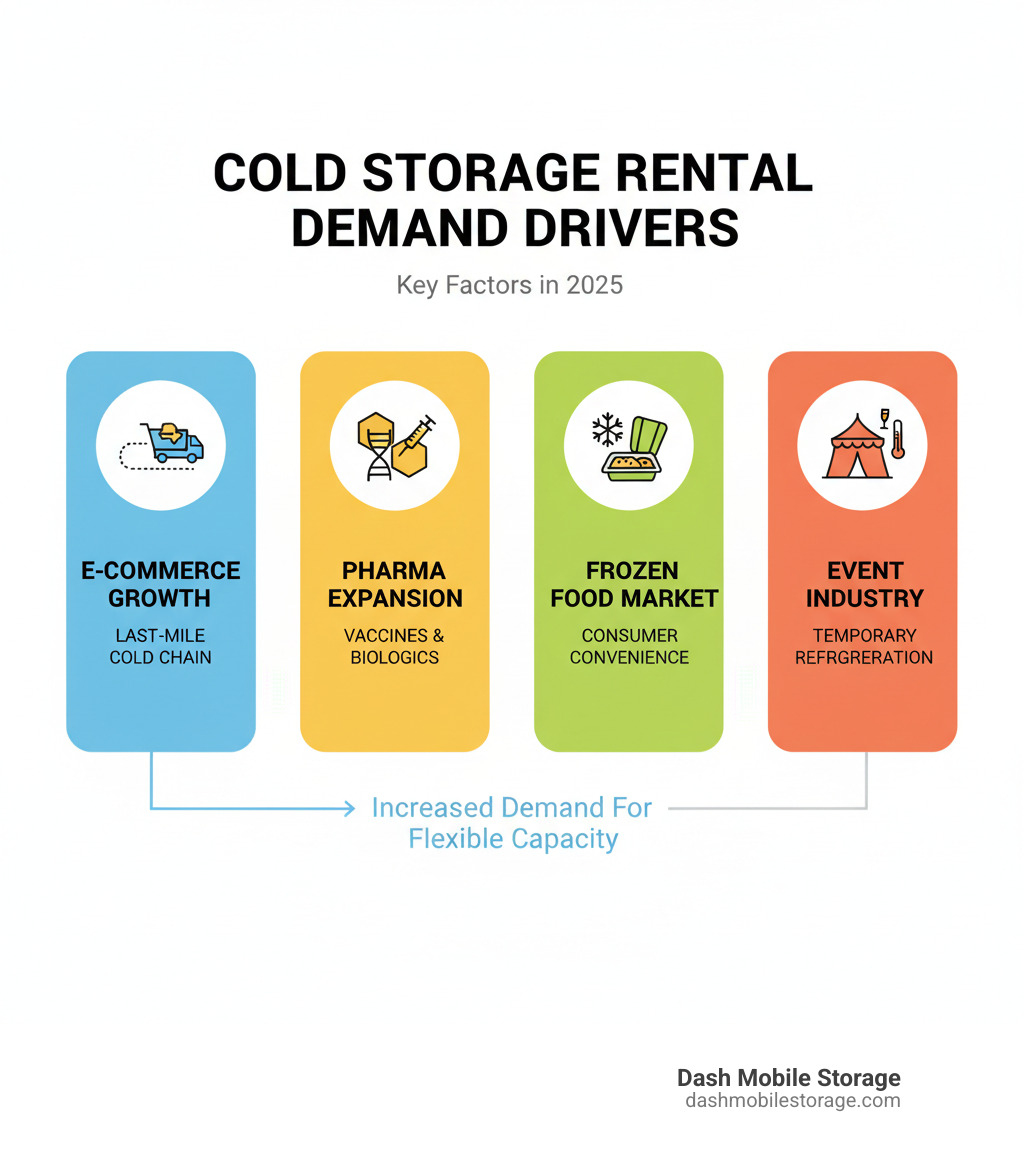 COLD STORAGE RENTAL DEMAND DRIVERS

Key Factors in 2025

E-COMMERCE GROWTH

LAST-MILE COLD CHAIN

PHARMA EXPANSION

VACCINES & BIOLOGICS

FROZEN FOOD MARKET

CONSUMER CONVENIENCE

EVENT INDUSTRY

TEMPORARY REFRGRERATION

Increased Demand For Flexible Capacity

Dash Mobile Storage
dashmobilestorage.com