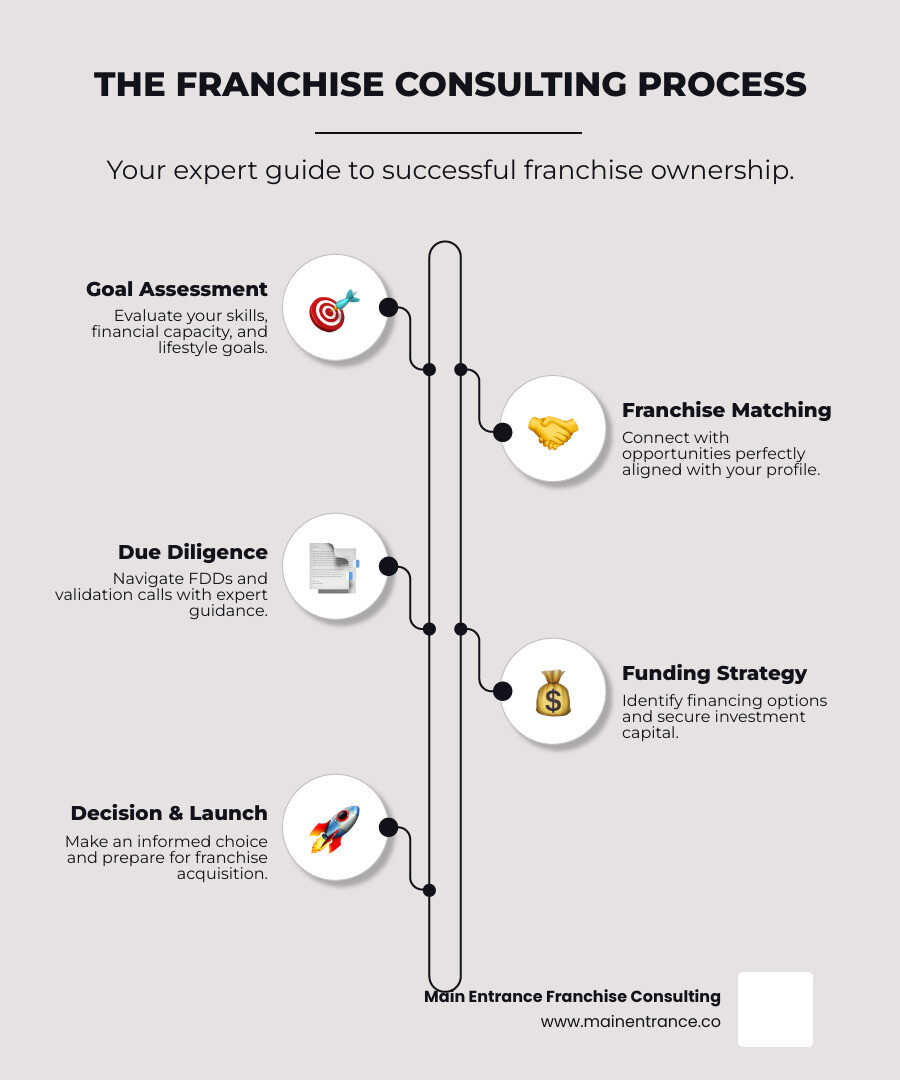 THE FRANCHISE CONSULTING PROCESS

Your expert guide to successful franchise ownership.

Goal Assessment
Evaluate your skills, financial capacity, and lifestyle goals.

Franchise Matching
Connect with opportunities perfectly aligned with your profile.

Due Diligence
Navigate FDDs and validation calls with expert guidance.

Funding Strategy
Identify financing options and secure investment capital.

Decision & Launch
Make an informed choice and prepare for franchise acquisition.

Main Entrance Franchise Consulting
www.mainentrance.co