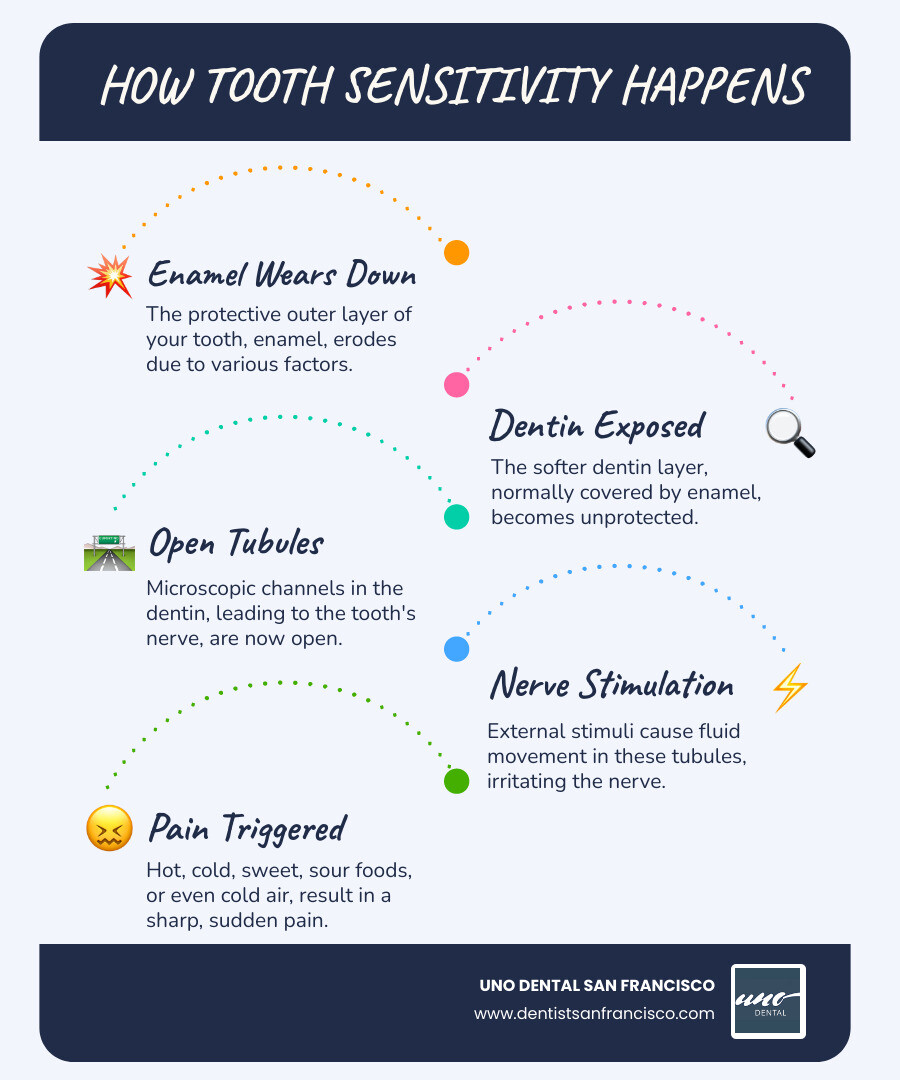 HOW TOOTH SENSITIVITY HAPPENS

Enamel Wears Down

The protective outer layer of your tooth, enamel, erodes due to various factors.

Dentin Exposed

The softer dentin layer, normally covered by enamel, becomes unprotected.

Open Tubules

Microscopic channels in the dentin, leading to the tooth's nerve, are now open.

Nerve Stimulation

External stimuli cause fluid movement in these tubules, irritating the nerve.

Pain Triggered

Hot, cold, sweet, sour foods, or even cold air, result in a sharp, sudden pain.

UNO DENTAL SAN FRANCISCO
www.dentistsanfrancisco.com

uno
DENTAL