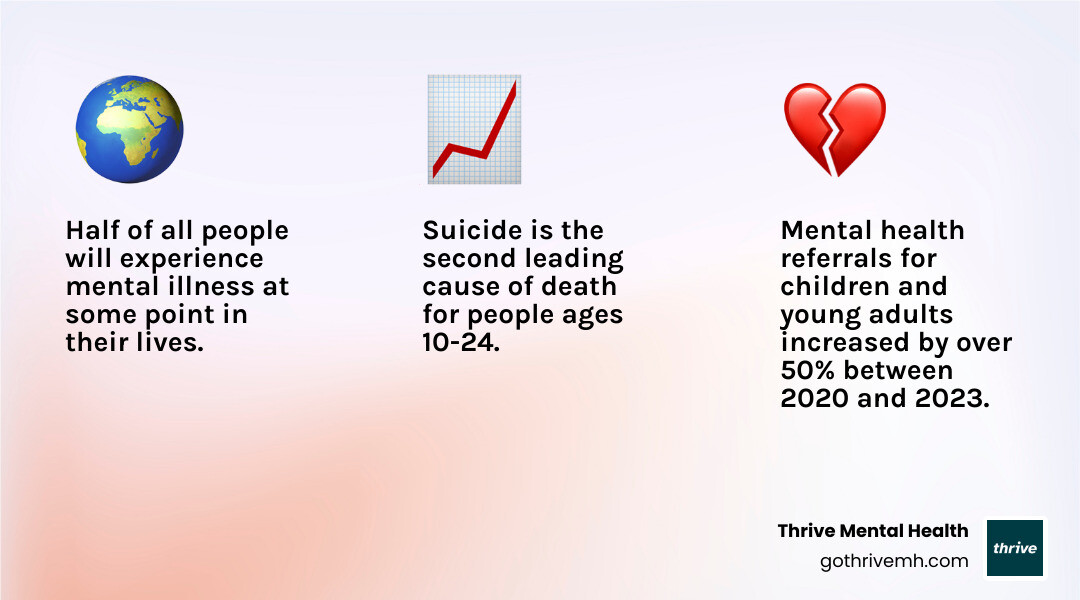 Half of all people will experience mental illness at some point in their lives.

Suicide is the second leading cause of death for people ages 10-24.

Mental health referrals for children and young adults increased by over 50% between 2020 and 2023.

Thrive Mental Health
gothrivemh.com

thrive