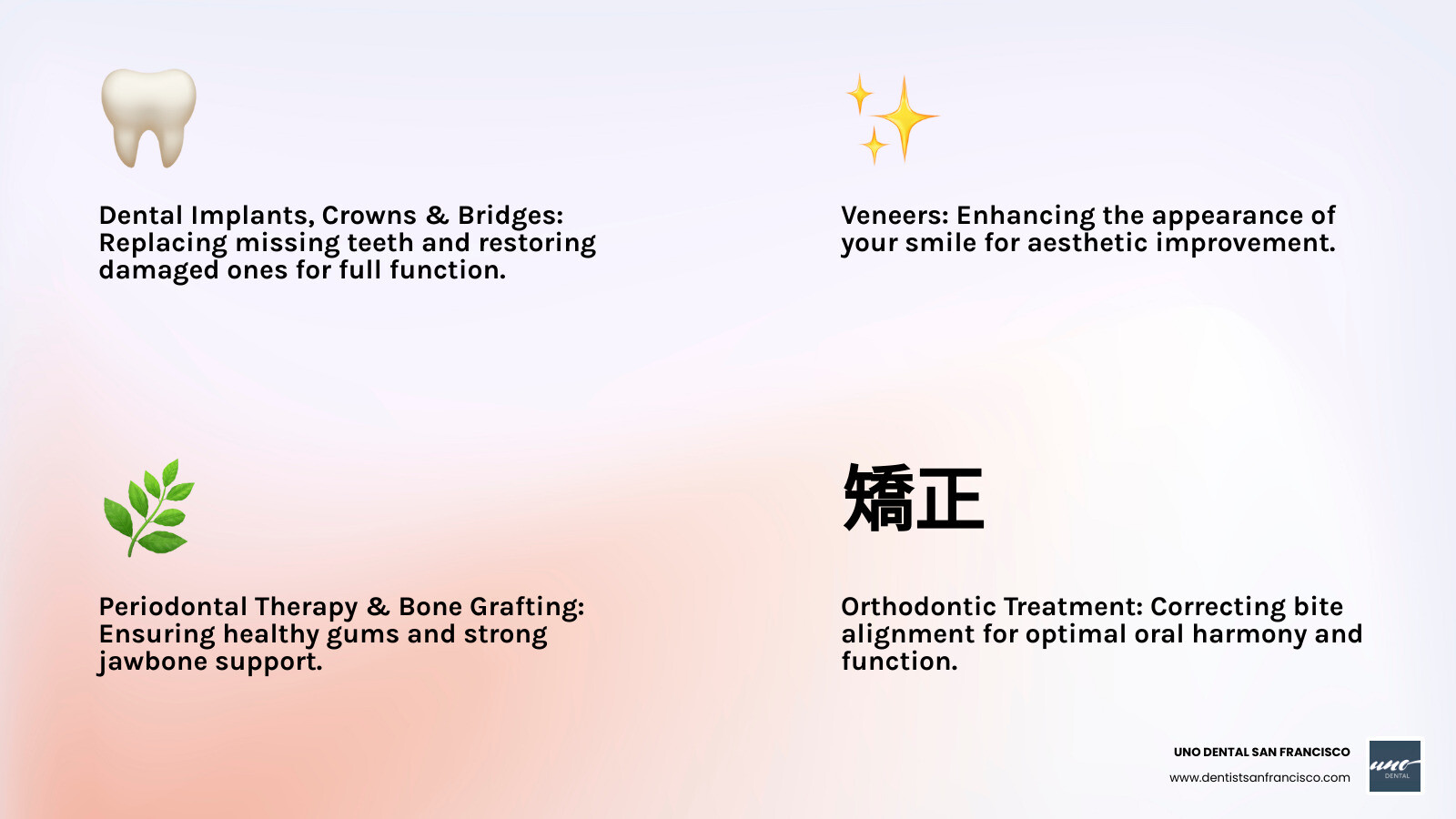 Dental Implants, Crowns & Bridges: Replacing missing teeth and restoring damaged ones for full function.

Veneers: Enhancing the appearance of your smile for aesthetic improvement.

Periodontal Therapy & Bone Grafting: Ensuring healthy gums and strong jawbone support.

矯正

Orthodontic Treatment: Correcting bite alignment for optimal oral harmony and function.

UNO DENTAL SAN FRANCISCO
www.dentistsanfrancisco.com

uno
DENTAL