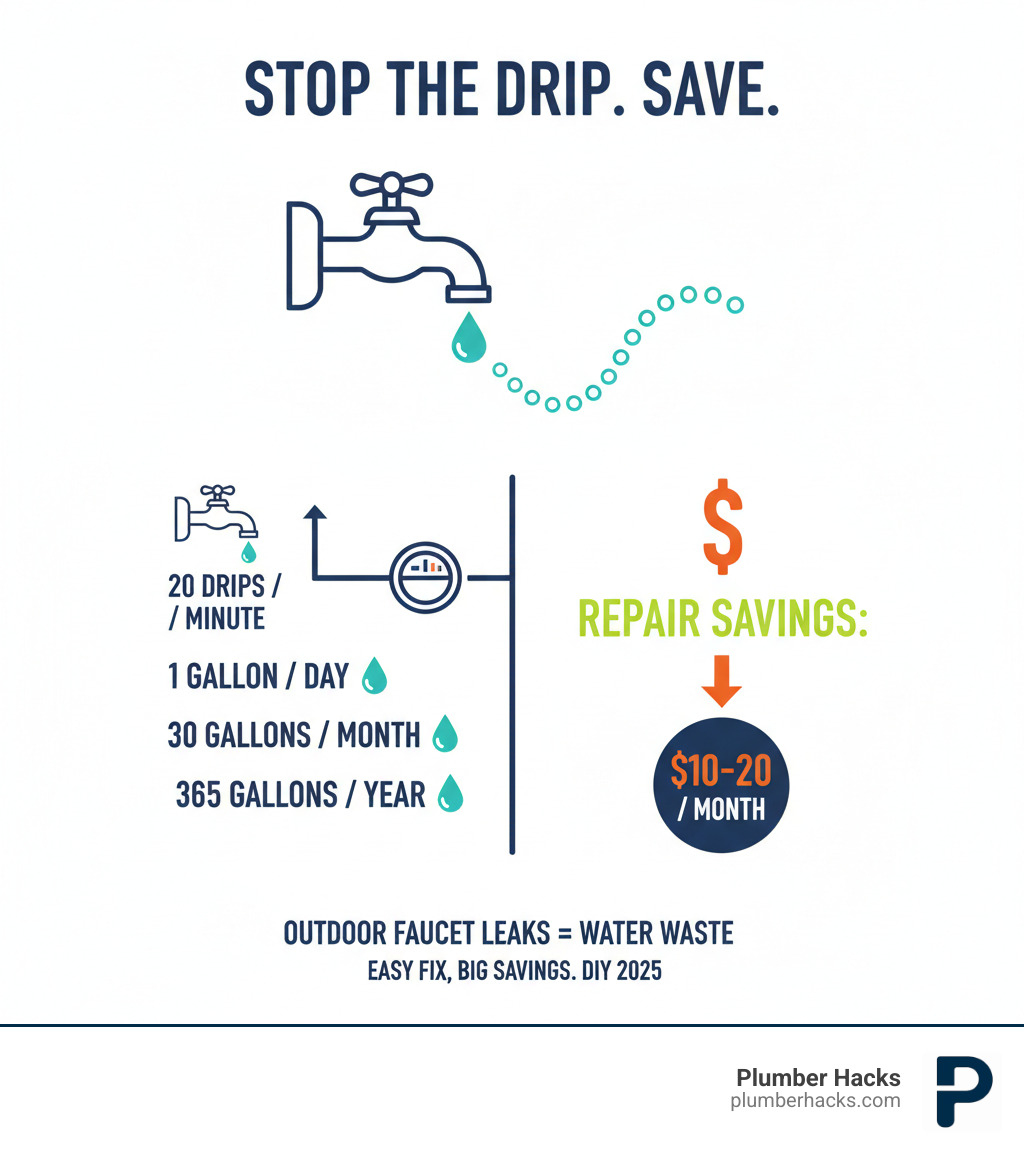 STOP THE DRIP. SAVE.

20 DRIPS /
/ MINUTE

1 GALLON / DAY

30 GALLONS / MONTH

365 GALLONS / YEAR

$

REPAIR SAVINGS:

$10-20
/ MONTH

OUTDOOR FAUCET LEAKS = WATER WASTE

EASY FIX, BIG SAVINGS. DIY 2025

Plumber Hacks
plumberhacks.com