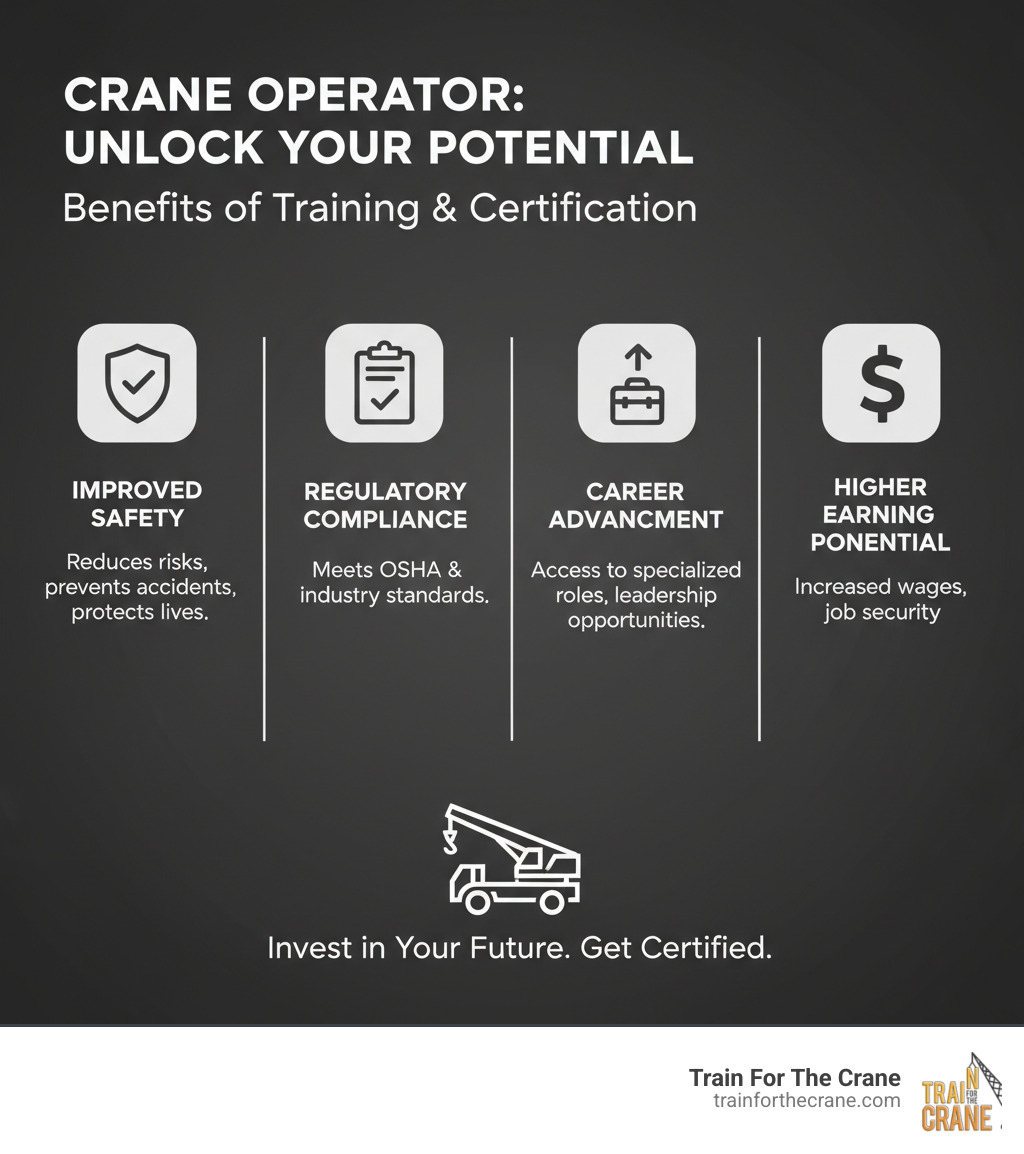 CRANE OPERATOR: UNLOCK YOUR POTENTIAL

Benefits of Training & Certification

IMPROVED SAFETY

Reduces risks, prevents accidents, protects lives.

REGULATORY COMPLIANCE

Meets OSHA & industry standards.

CAREER ADVANCMENT

Access to specialized roles, leadership opportunities.

HIGHER EARNING PONENTIAL

Increased wages, job security

Invest in Your Future. Get Certified.

Train For The Crane
trainforthecrane.com

TRAIN FOR THE CRANE