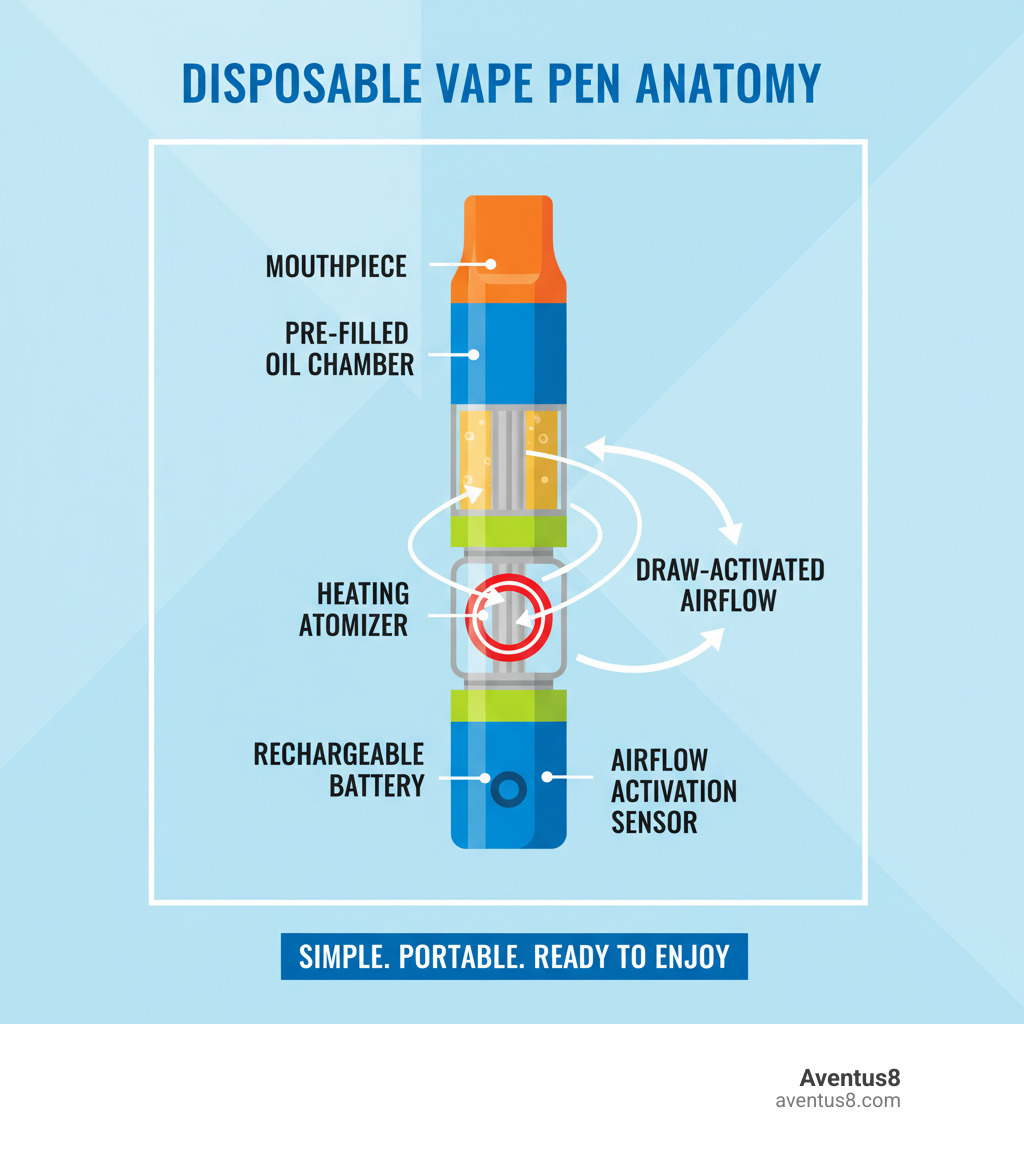 DISPOSABLE VAPE PEN ANATOMY

MOUTHPIECE

PRE-FILLED OIL CHAMBER

HEATING ATOMIZER

DRAW-ACTIVATED AIRFLOW

RECHARGEABLE BATTERY

AIRFLOW ACTIVATION SENSOR

SIMPLE. PORTABLE. READY TO ENJOY

Aventus8
aventus8.com