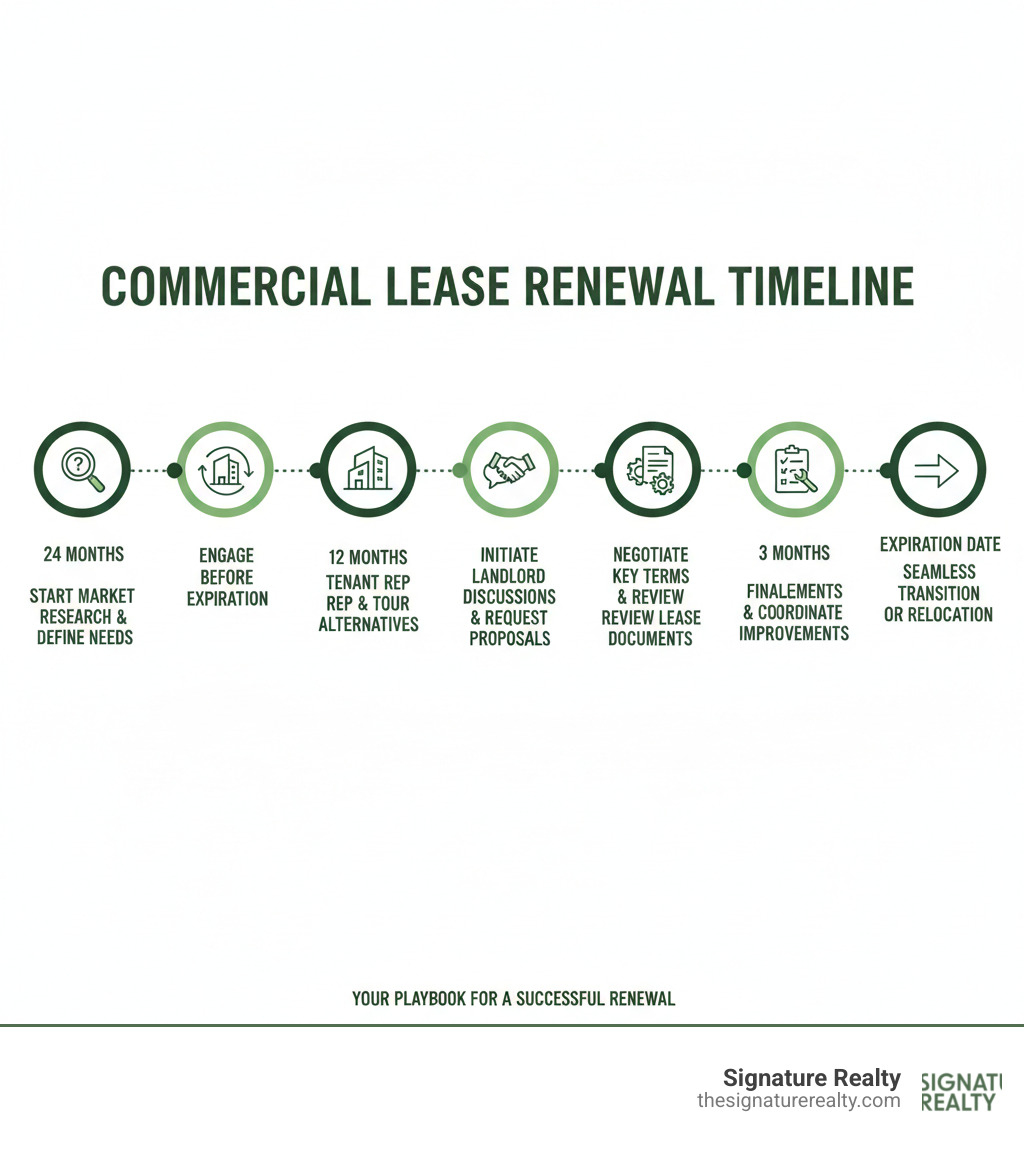 COMMERCIAL LEASE RENEWAL TIMELINE

24 MONTHS

START MARKET RESEARCH & DEFINE NEEDS

ENGAGE BEFORE EXPIRATION

12 MONTHS

TENANT REP REP & TOUR ALTERNATIVES

INITIATE LANDLORD DISCUSSIONS & REQUEST PROPOSALS

NEGOTIATE KEY TERMS & REVIEW REVIEW LEASE DOCUMENTS

3 MONTHS

FINALEMENTS & COORDINATE IMPROVEMENTS

EXPIRATION DATE

SEAMLESS TRANSITION OR RELOCATION

YOUR PLAYBOOK FOR A SUCCESSFUL RENEWAL

Signature Realty
thesignaturerealty.com

SIGNATU
REALTY