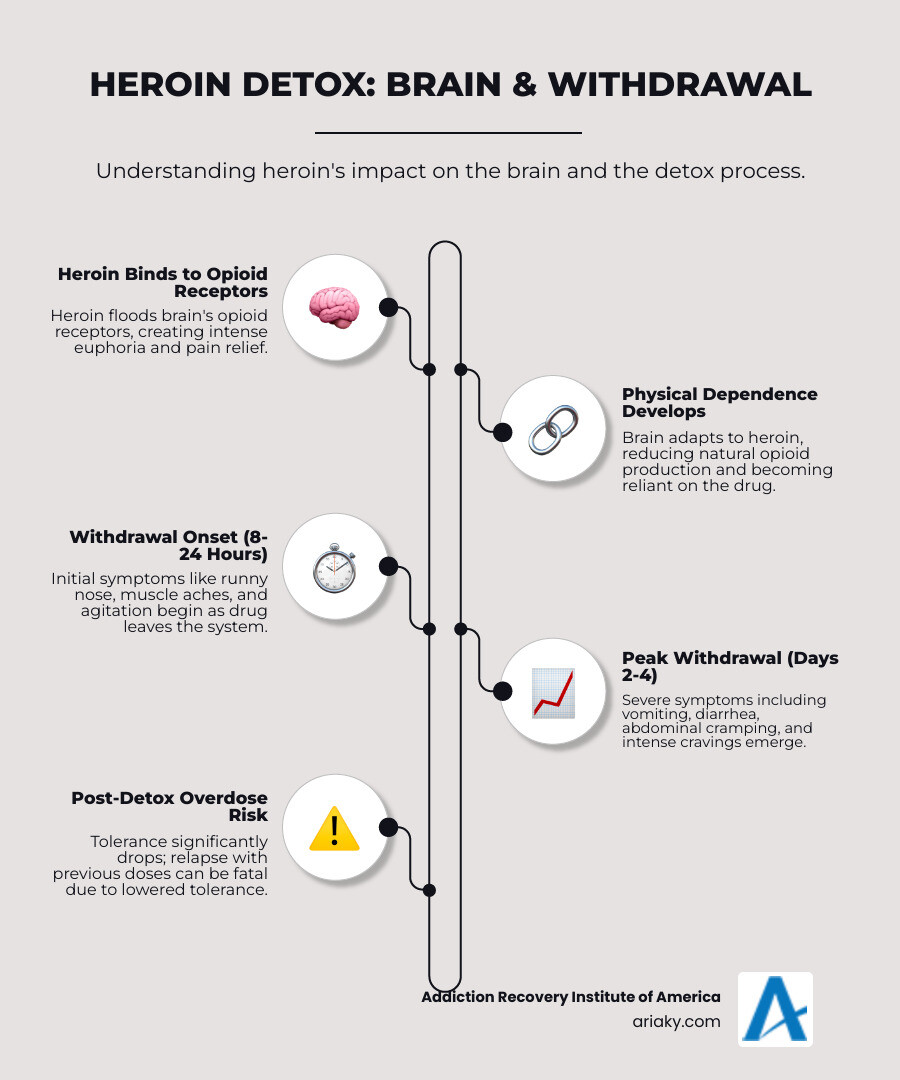 HEROIN DETOX: BRAIN & WITHDRAWAL

Understanding heroin's impact on the brain and the detox process.

Heroin Binds to Opioid Receptors

Heroin floods brain's opioid receptors, creating intense euphoria and pain relief.

Physical Dependence Develops

Brain adapts to heroin, reducing natural opioid production and becoming reliant on the drug.

Withdrawal Onset (8-24 Hours)

Initial symptoms like runny nose, muscle aches, and agitation begin as drug leaves the system.

Peak Withdrawal (Days 2-4)

Severe symptoms including vomiting, diarrhea, abdominal cramping, and intense cravings emerge.

Post-Detox Overdose Risk

Tolerance significantly drops; relapse with previous doses can be fatal due to lowered tolerance.

Addiction Recovery Institute of America
ariaky.com