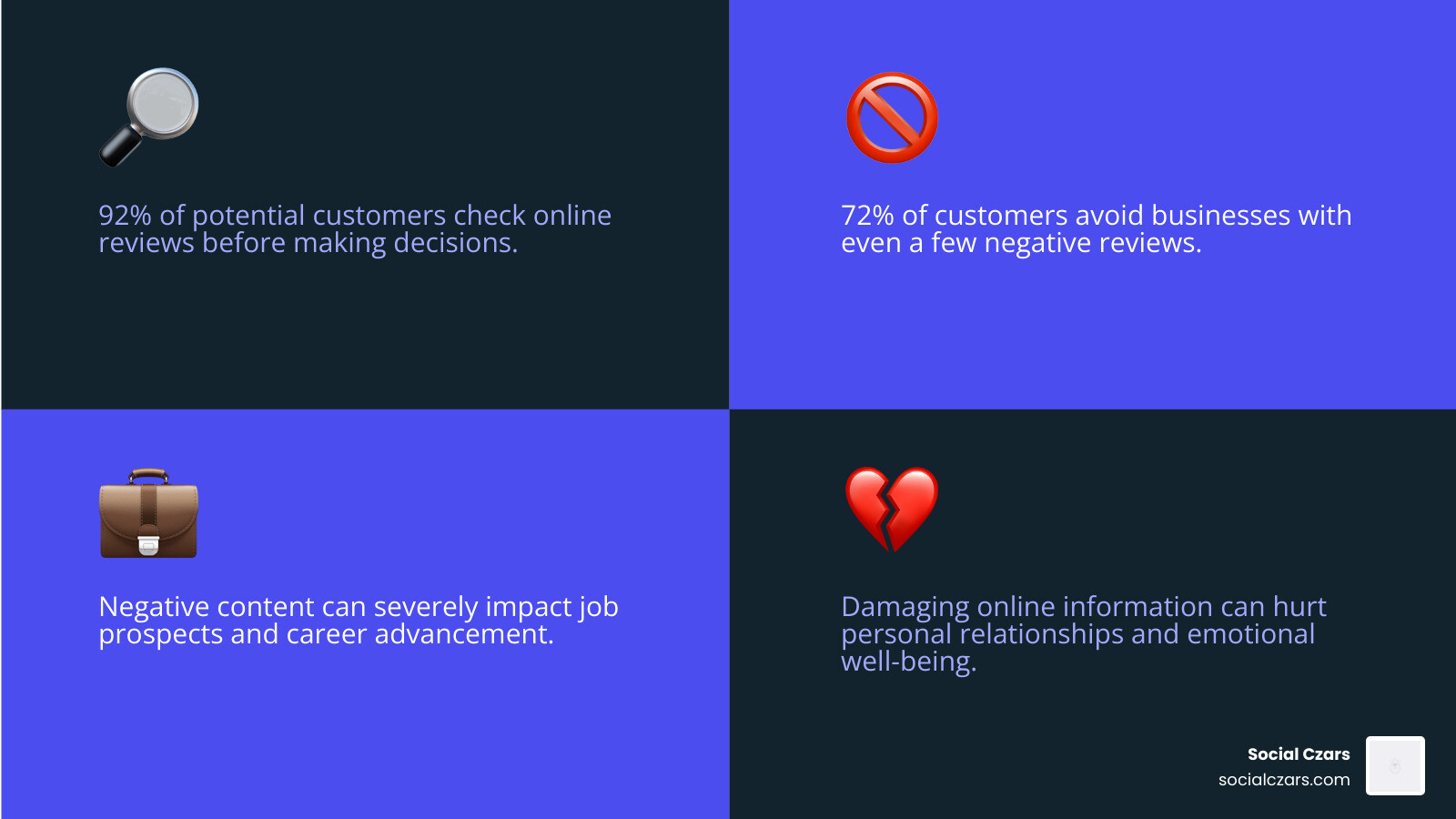 92% of potential customers check online reviews before making decisions.

72% of customers avoid businesses with even a few negative reviews.

Negative content can severely impact job prospects and career advancement.

Damaging online information can hurt personal relationships and emotional well-being.

Social Czars
socialczars.com