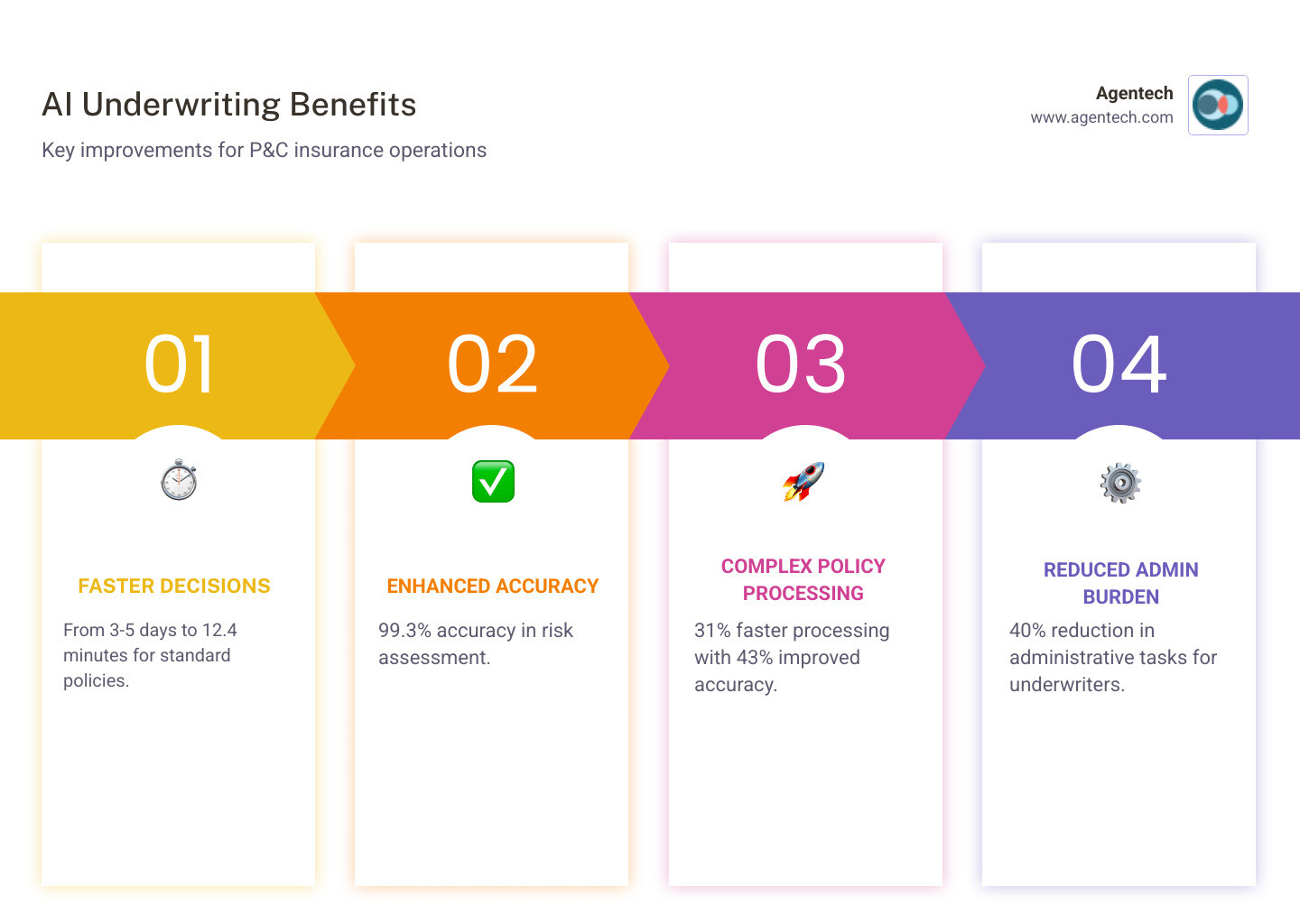 AI Underwriting Benefits

Key improvements for P&C insurance operations

Agentech
www.agentech.com

01

FASTER DECISIONS

From 3-5 days to 12.4 minutes for standard policies.

02

ENHANCED ACCURACY

99.3% accuracy in risk assessment.

03

COMPLEX POLICY PROCESSING

31% faster processing with 43% improved accuracy.

04

REDUCED ADMIN BURDEN

40% reduction in administrative tasks for underwriters.