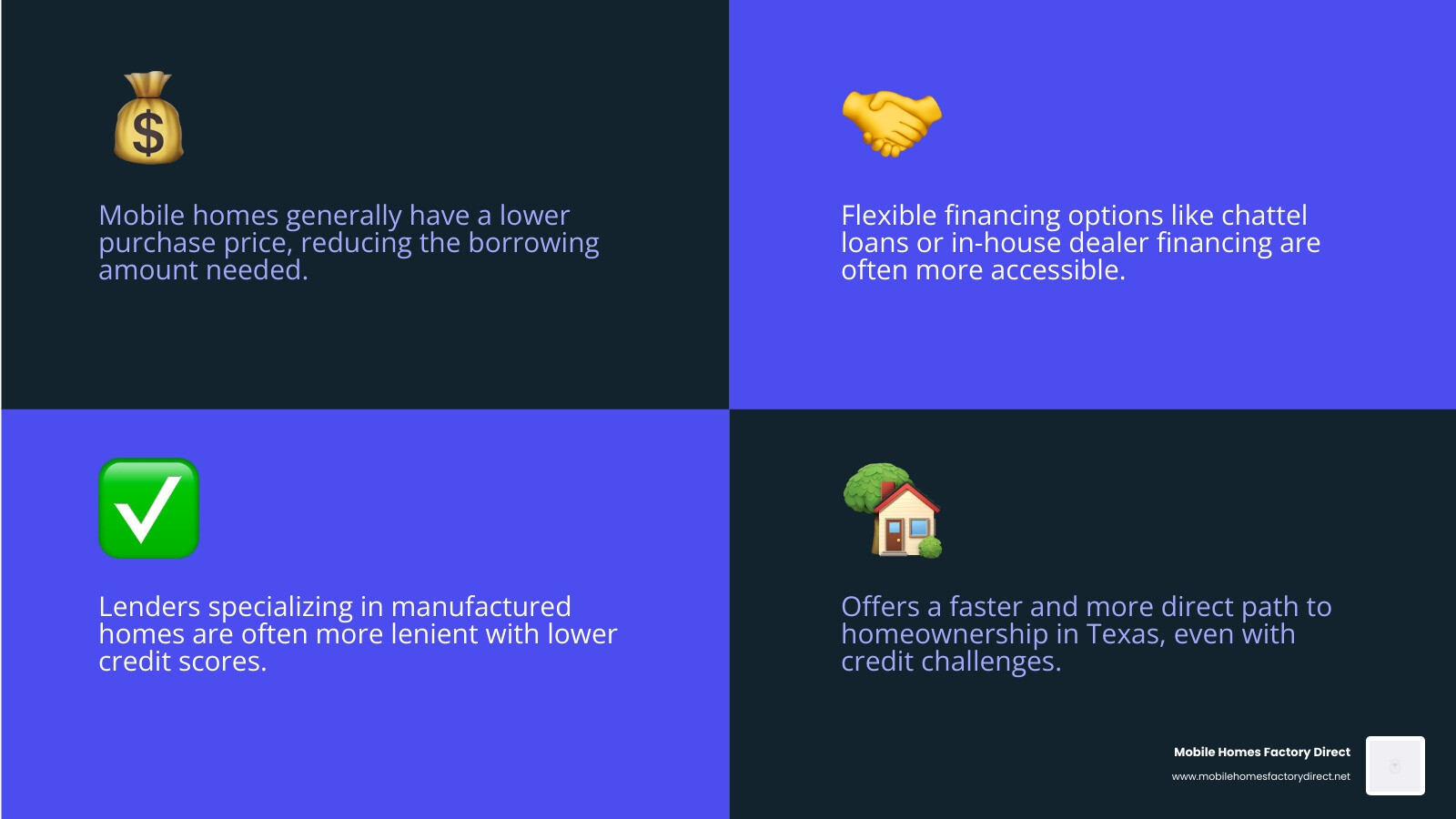 Mobile homes generally have a lower purchase price, reducing the borrowing amount needed.

Flexible financing options like chattel loans or in-house dealer financing are often more accessible.

Lenders specializing in manufactured homes are often more lenient with lower credit scores.

Offers a faster and more direct path to homeownership in Texas, even with credit challenges.

Mobile Homes Factory Direct
www.mobilehomesfactorydirect.net