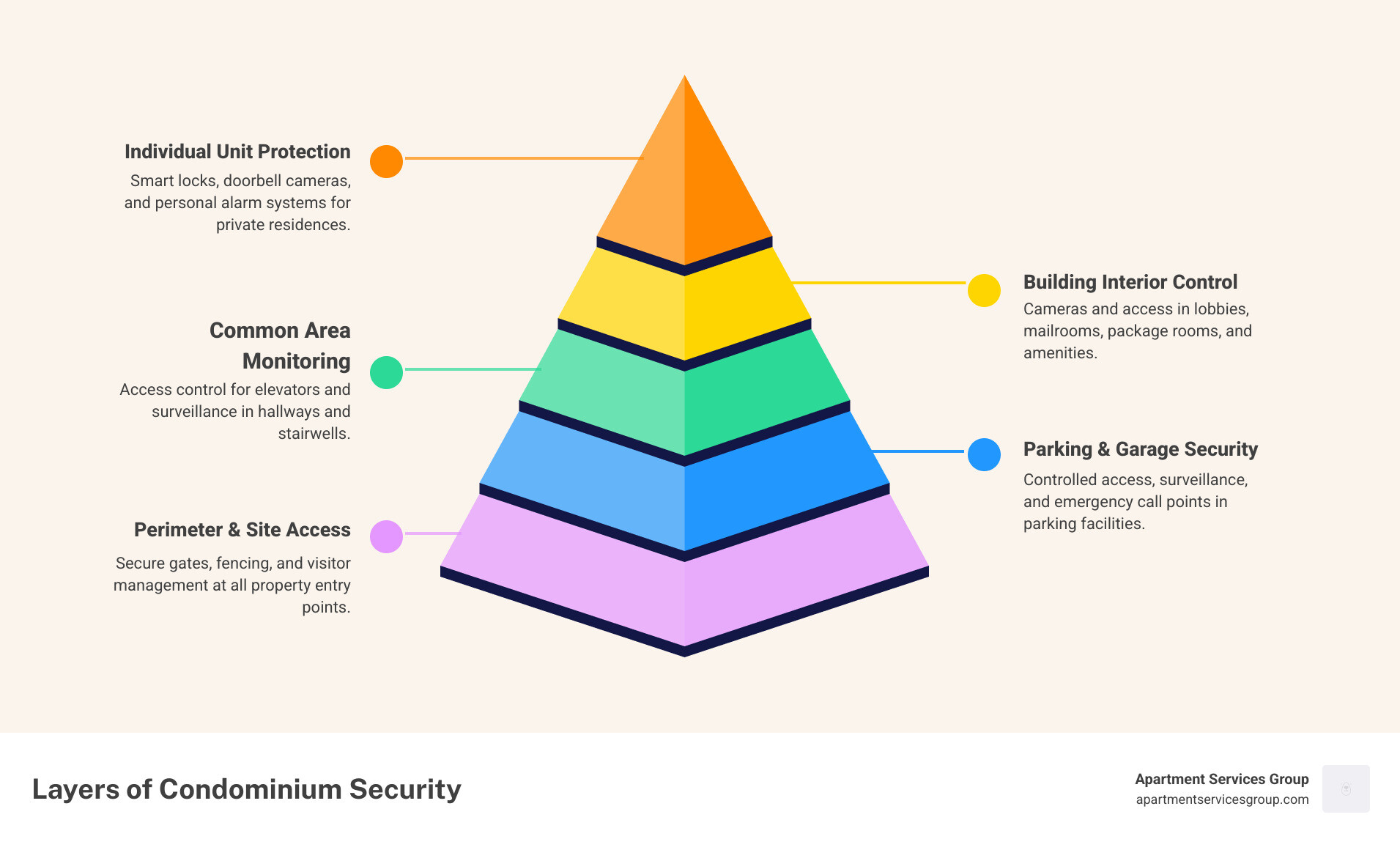 Individual Unit Protection

Smart locks, doorbell cameras, and personal alarm systems for private residences.

Building Interior Control

Cameras and access in lobbies, mailrooms, package rooms, and amenities.

Common Area Monitoring

Access control for elevators and surveillance in hallways and stairwells.

Parking & Garage Security

Controlled access, surveillance, and emergency call points in parking facilities.

Perimeter & Site Access

Secure gates, fencing, and visitor management at all property entry points.

Layers of Condominium Security

Apartment Services Group
apartmentservicesgroup.com