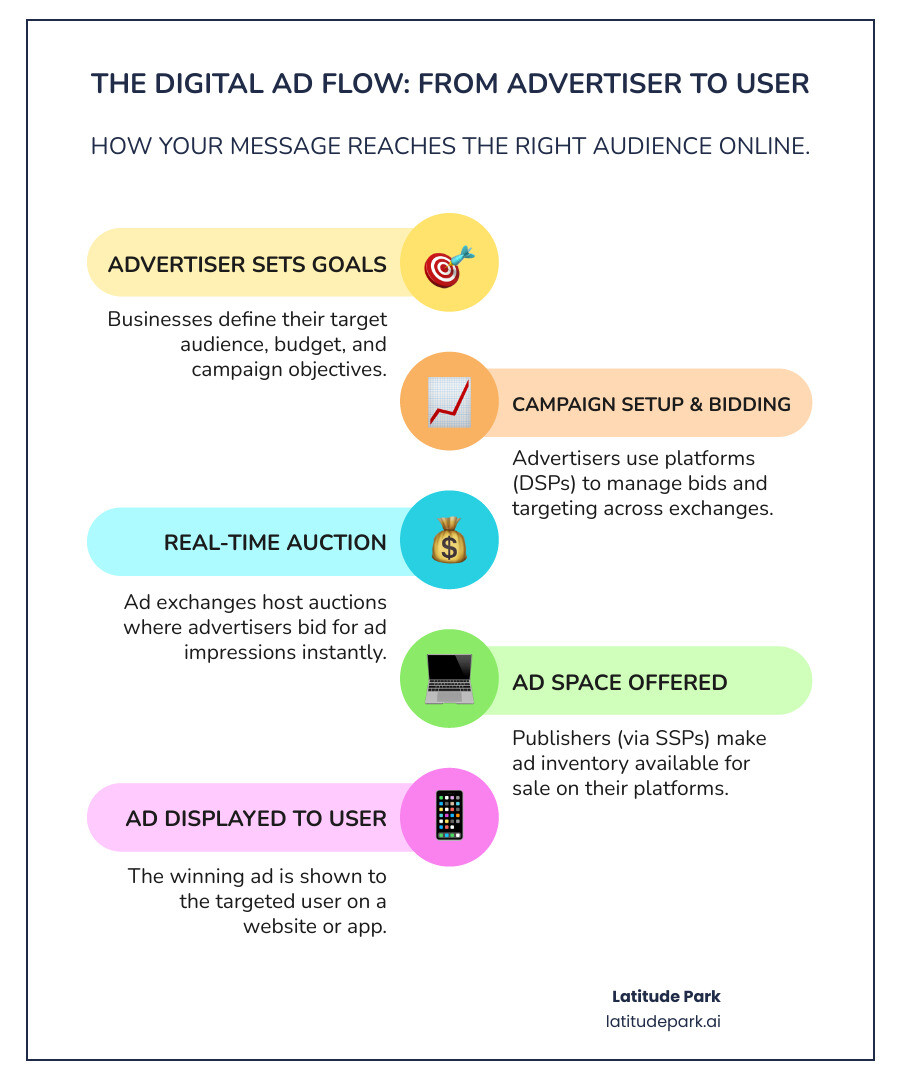 THE DIGITAL AD FLOW: FROM ADVERTISER TO USER

HOW YOUR MESSAGE REACHES THE RIGHT AUDIENCE ONLINE.

ADVERTISER SETS GOALS

Businesses define their target audience, budget, and campaign objectives.

CAMPAIGN SETUP & BIDDING

Advertisers use platforms (DSPs) to manage bids and targeting across exchanges.

REAL-TIME AUCTION

Ad exchanges host auctions where advertisers bid for ad impressions instantly.

AD SPACE OFFERED

Publishers (via SSPs) make ad inventory available for sale on their platforms.

AD DISPLAYED TO USER

The winning ad is shown to the targeted user on a website or app.

Latitude Park
latitudepark.ai