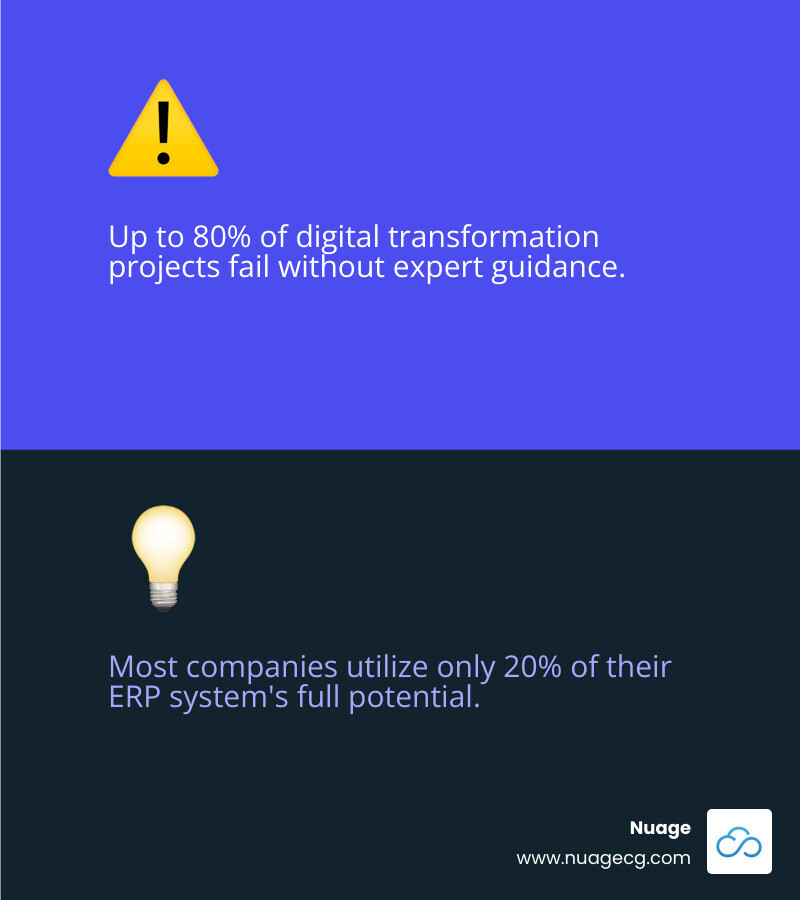 Up to 80% of digital transformation projects fail without expert guidance.

Most companies utilize only 20% of their ERP system's full potential.

Nuage
www.nuagecg.com