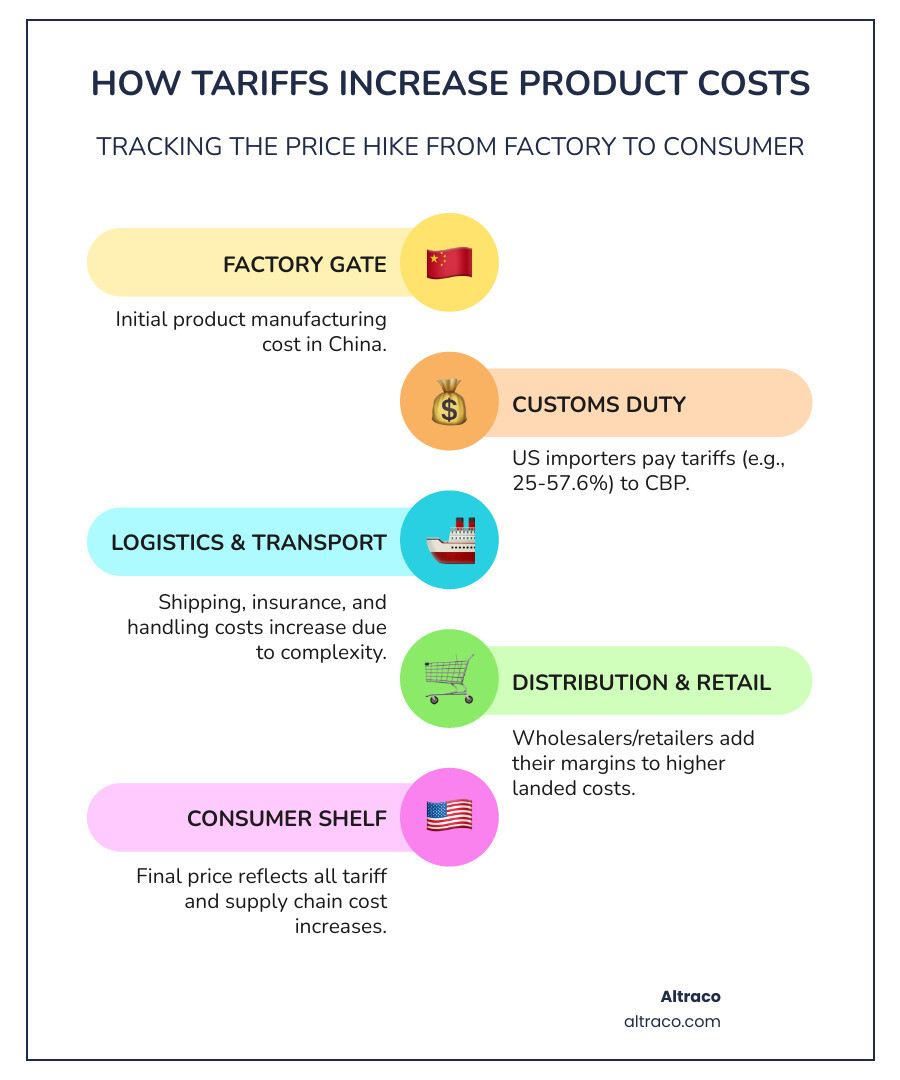 HOW TARIFFS INCREASE PRODUCT COSTS

TRACKING THE PRICE HIKE FROM FACTORY TO CONSUMER

FACTORY GATE

Initial product manufacturing cost in China.

CUSTOMS DUTY

US importers pay tariffs (e.g., 25-57.6%) to CBP.

LOGISTICS & TRANSPORT

Shipping, insurance, and handling costs increase due to complexity.

DISTRIBUTION & RETAIL

Wholesalers/retailers add their margins to higher landed costs.

CONSUMER SHELF

Final price reflects all tariff and supply chain cost increases.

Altraco
altraco.com