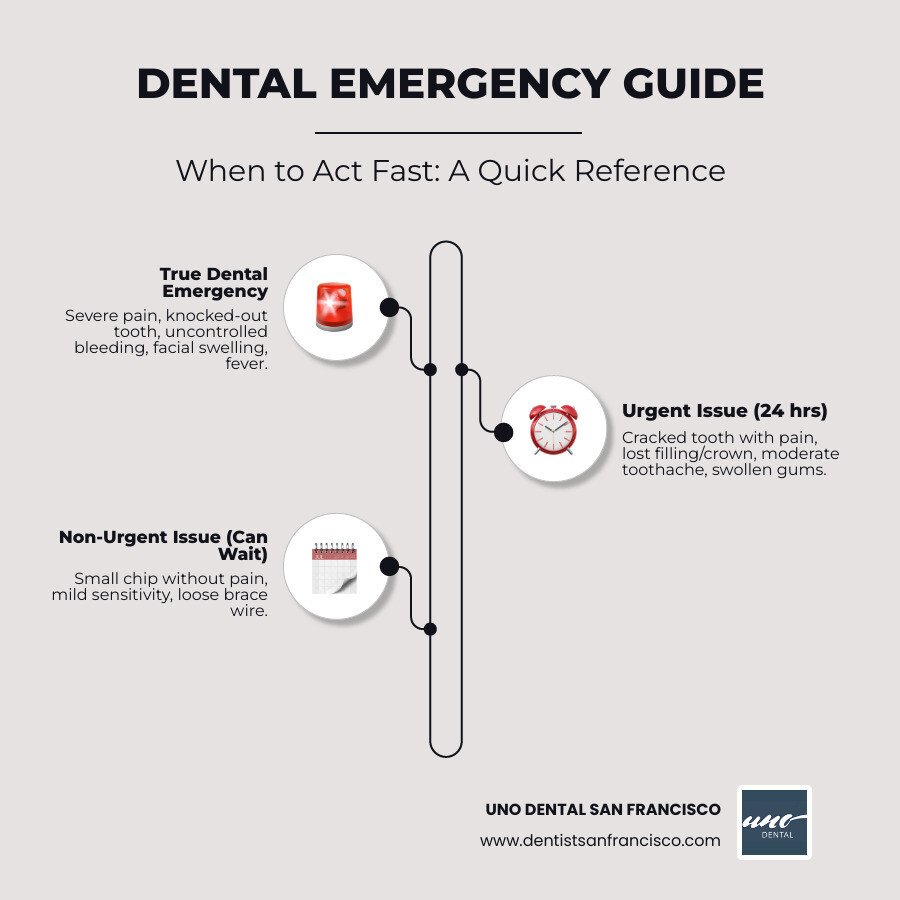 DENTAL EMERGENCY GUIDE

When to Act Fast: A Quick Reference

True Dental Emergency

Severe pain, knocked-out tooth, uncontrolled bleeding, facial swelling, fever.

Urgent Issue (24 hrs)

Cracked tooth with pain, lost filling/crown, moderate toothache, swollen gums.

Non-Urgent Issue (Can Wait)

Small chip without pain, mild sensitivity, loose brace wire.

UNO DENTAL SAN FRANCISCO

www.dentistsanfrancisco.com

uno DENTAL