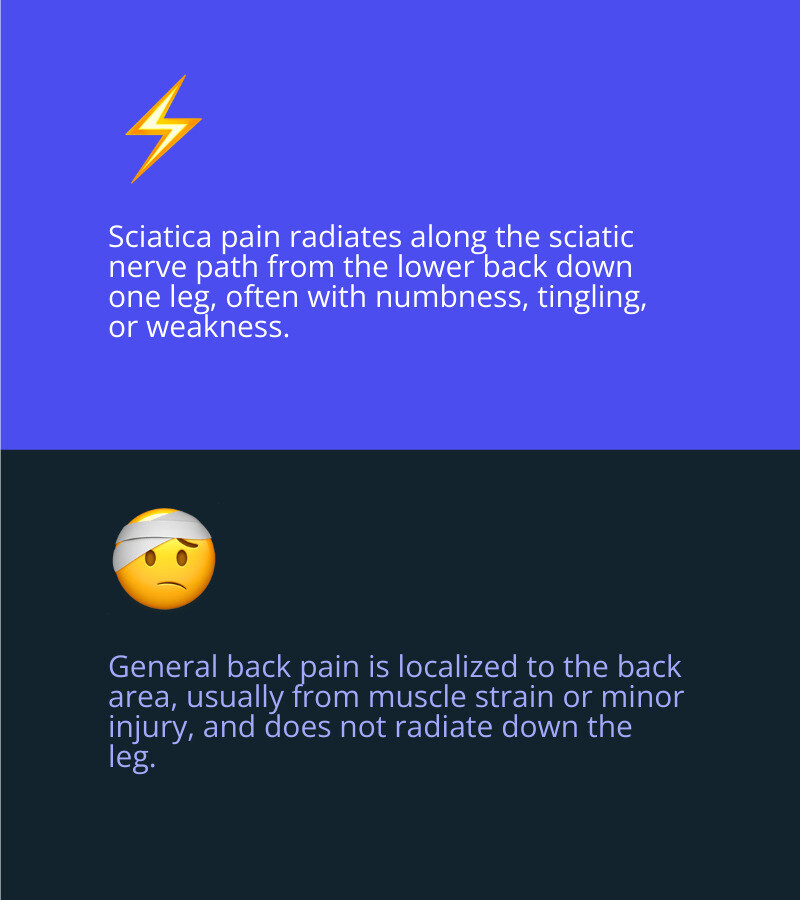 Sciatica pain radiates along the sciatic nerve path from the lower back down one leg, often with numbness, tingling, or weakness.

General back pain is localized to the back area, usually from muscle strain or minor injury, and does not radiate down the leg.