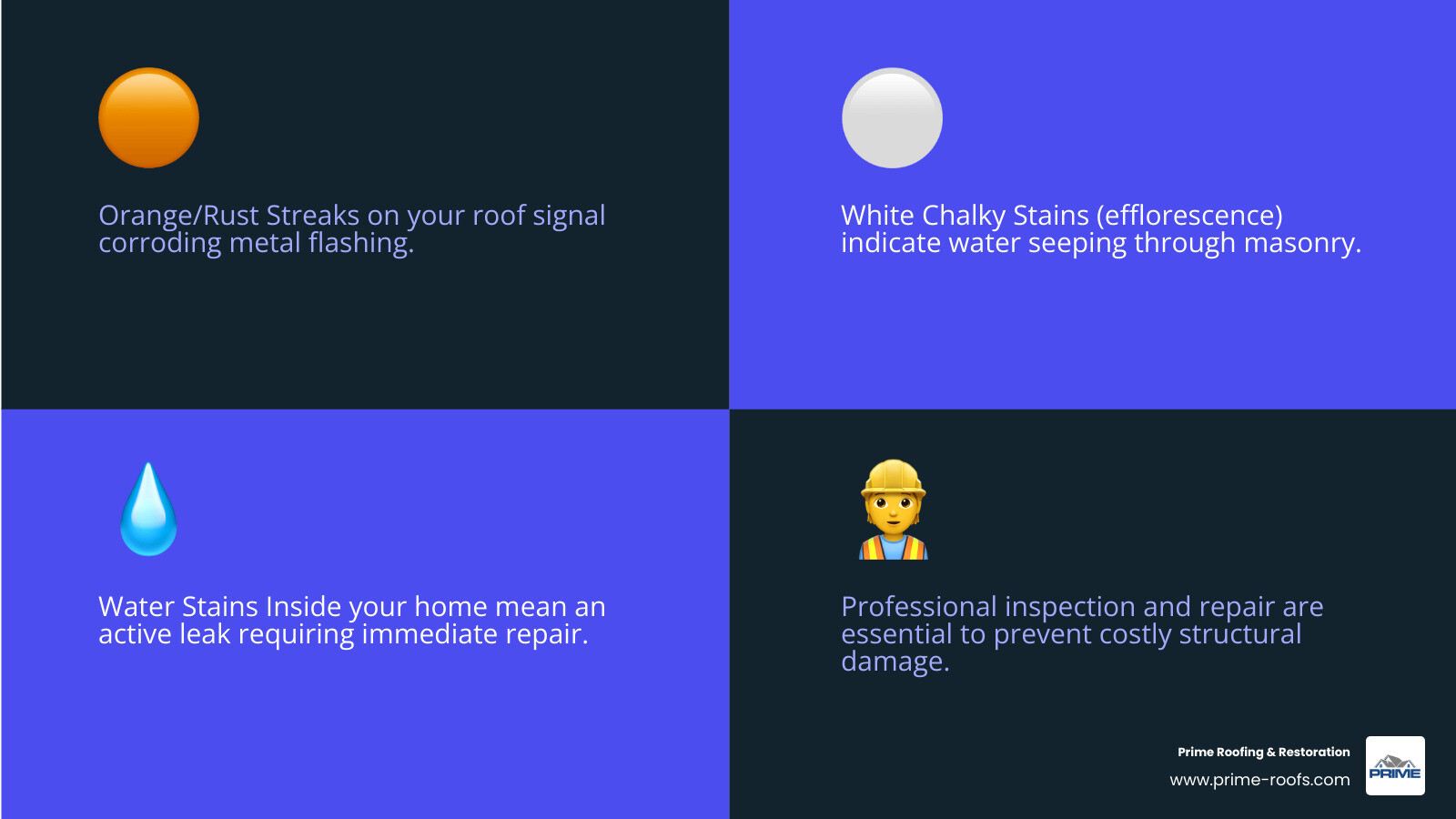 Orange/Rust Streaks on your roof signal corroding metal flashing.

White Chalky Stains (efflorescence) indicate water seeping through masonry.

Water Stains Inside your home mean an active leak requiring immediate repair.

Professional inspection and repair are essential to prevent costly structural damage.

Prime Roofing & Restoration
www.prime-roofs.com

PRIME