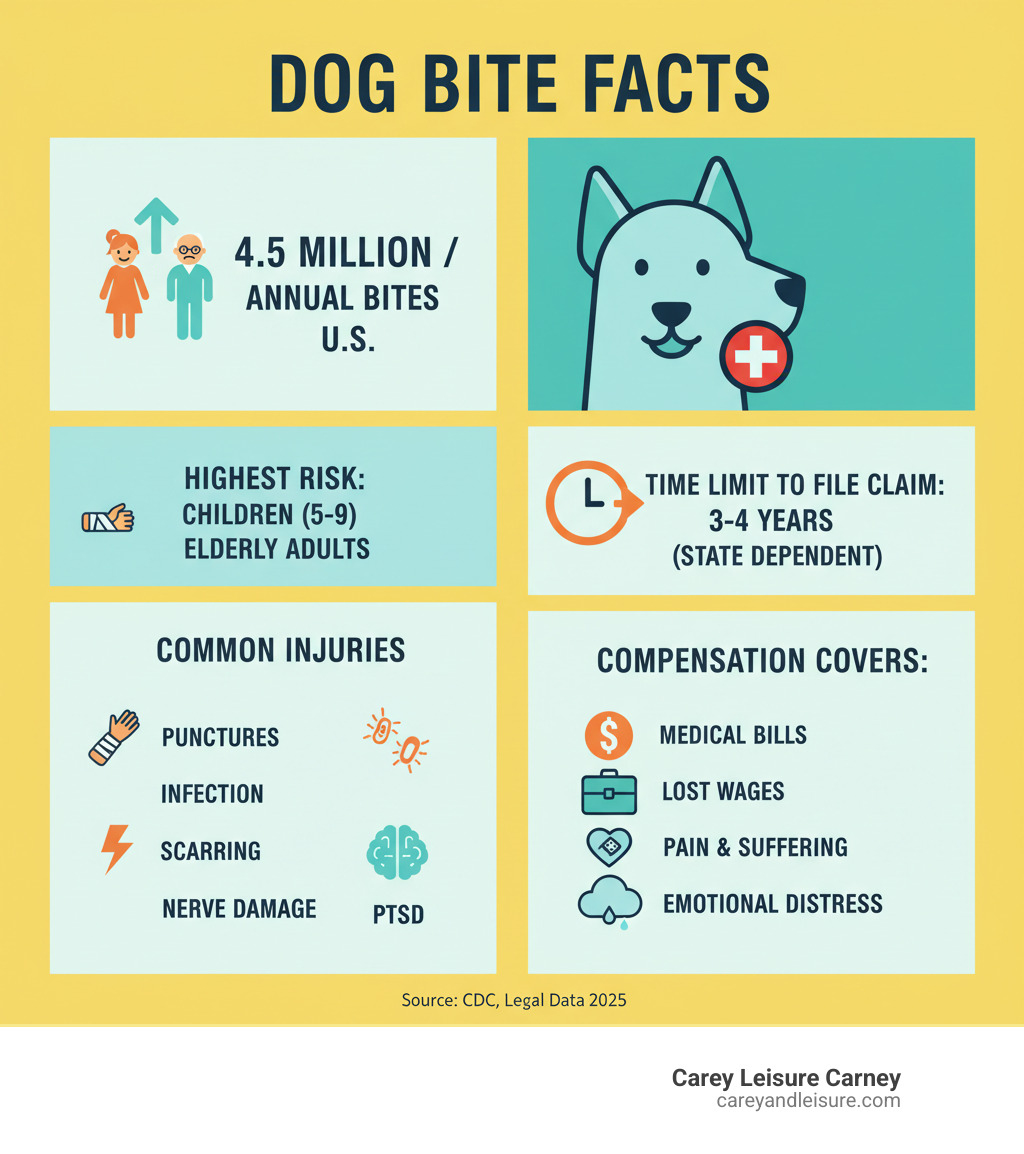 DOG BITE FACTS

4.5 MILLION / ANNUAL BITES U.S.

HIGHEST RISK: CHILDREN (5-9) ELDERLY ADULTS

TIME LIMIT TO FILE CLAIM: 3-4 YEARS (STATE DEPENDENT)

COMMON INJURIES

PUNCTURES

INFECTION

SCARRING

NERVE DAMAGE

PTSD

COMPENSATION COVERS:

MEDICAL BILLS

LOST WAGES

PAIN & SUFFERING

EMOTIONAL DISTRESS

Source: CDC, Legal Data 2025

Carey Leisure Carney
careyandleisure.com