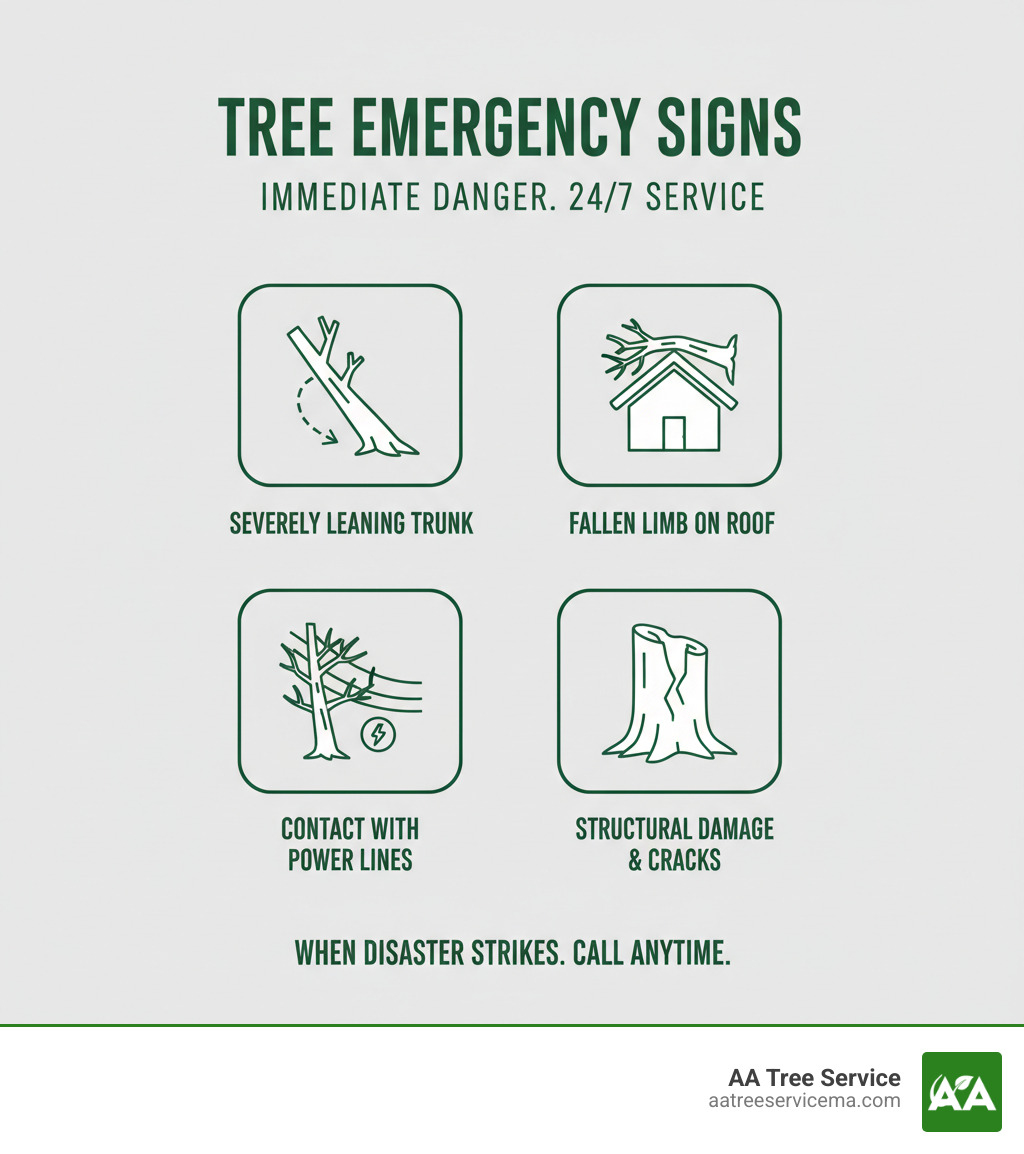 TREE EMERGENCY SIGNS

IMMEDIATE DANGER. 24/7 SERVICE

SEVERELY LEANING TRUNK

FALLEN LIMB ON ROOF

CONTACT WITH POWER LINES

STRUCTURAL DAMAGE & CRACKS

WHEN DISASTER STRIKES. CALL ANYTIME.

AA Tree Service
aatreeservicema.com

AA