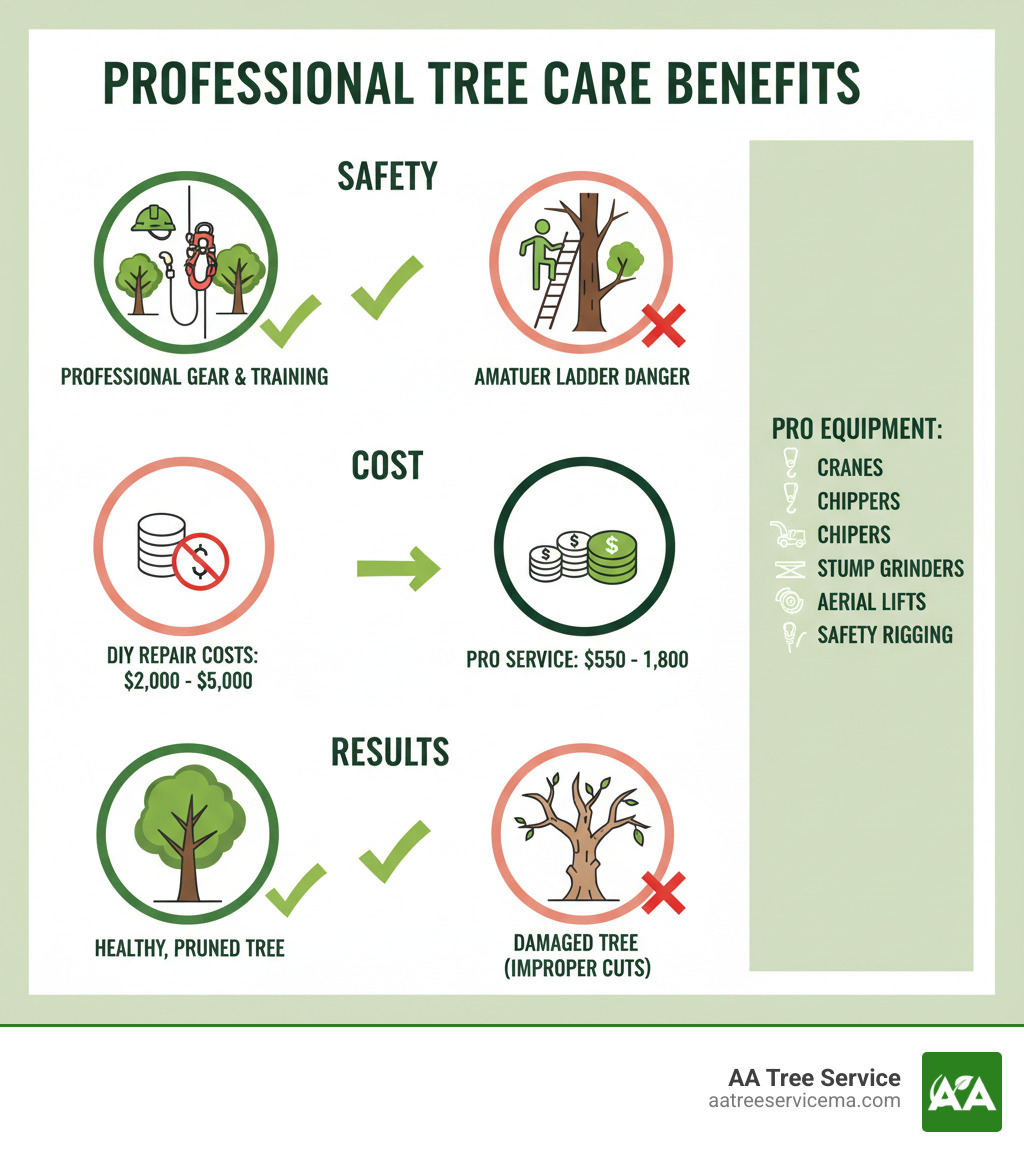 PROFESSIONAL TREE CARE BENEFITS

SAFETY

PROFESSIONAL GEAR & TRAINING

AMATUER LADDER DANGER

COST

DIY REPAIR COSTS: $2,000 - $5,000

PRO SERVICE: $550 - 1,800

RESULTS

HEALTHY, PRUNED TREE

DAMAGED TREE (IMPROPER CUTS)

PRO EQUIPMENT:
CRANES
CHIPPERS
CHIPERS
STUMP GRINDERS
AERIAL LIFTS
SAFETY RIGGING

AA Tree Service
aatreeservicema.com
AA