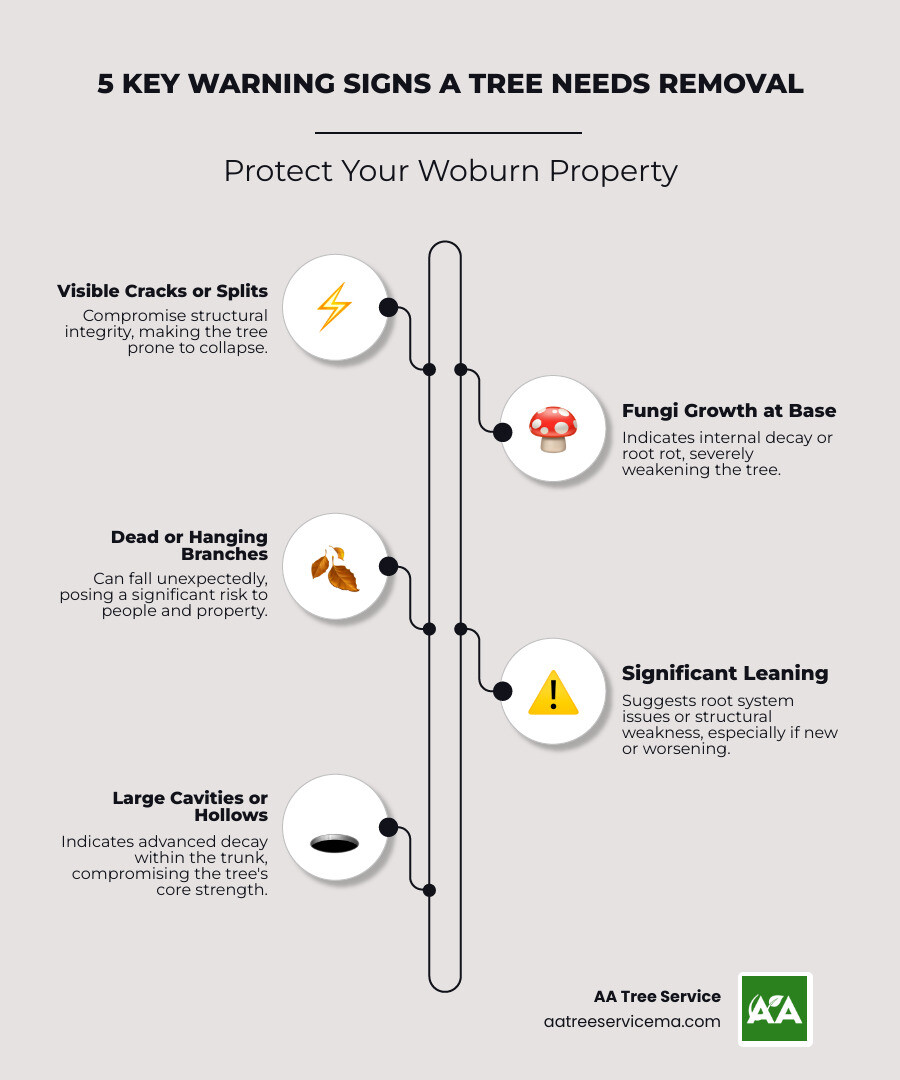 5 KEY WARNING SIGNS A TREE NEEDS REMOVAL

Protect Your Woburn Property

Visible Cracks or Splits
Compromise structural integrity, making the tree prone to collapse.

Fungi Growth at Base
Indicates internal decay or root rot, severely weakening the tree.

Dead or Hanging Branches
Can fall unexpectedly, posing a significant risk to people and property.

Significant Leaning
Suggests root system issues or structural weakness, especially if new or worsening.

Large Cavities or Hollows
Indicates advanced decay within the trunk, compromising the tree's core strength.

AA Tree Service
aatreeservicema.com

AA