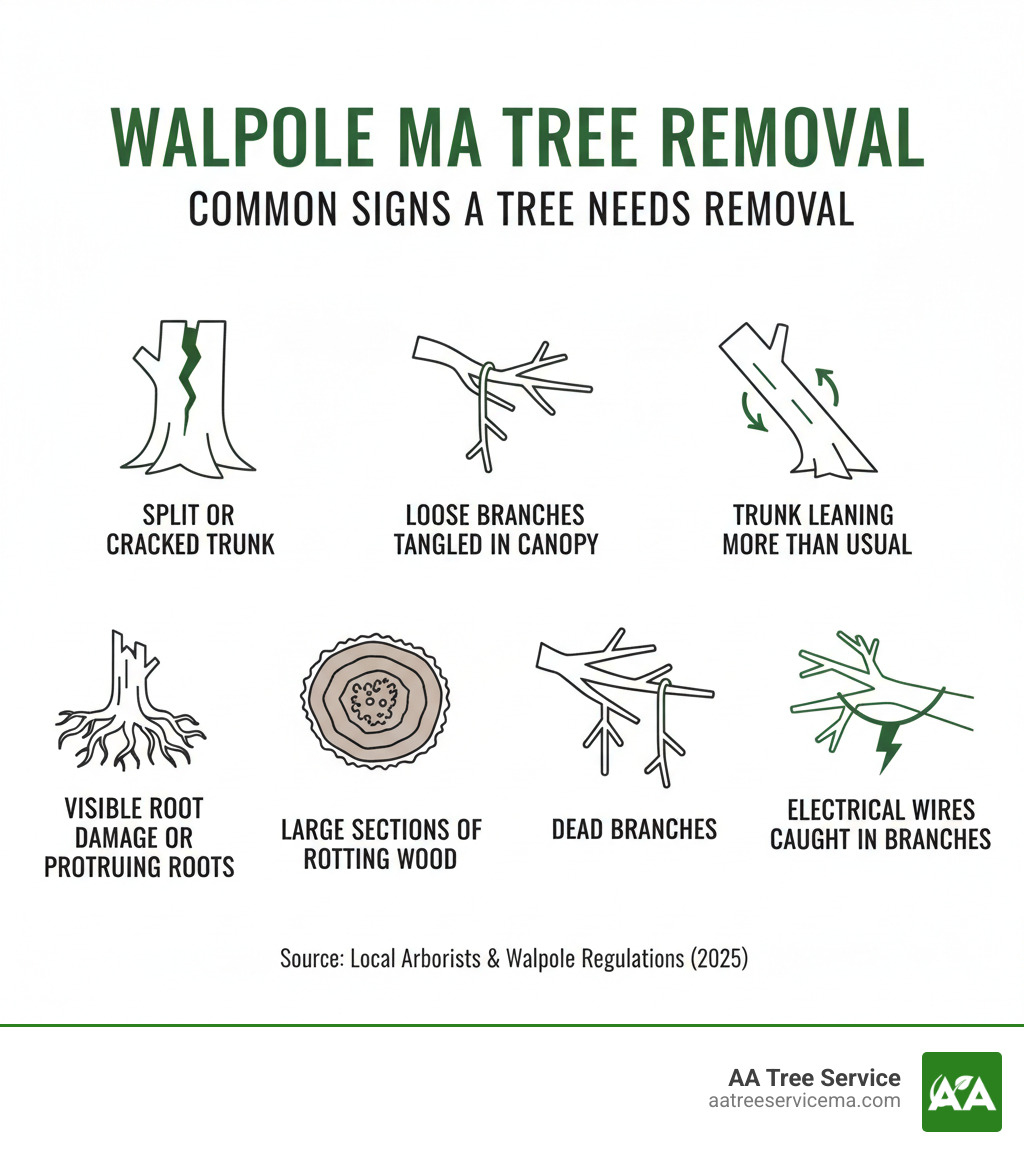 WALPOLE MA TREE REMOVAL

COMMON SIGNS A TREE NEEDS REMOVAL

SPLIT OR CRACKED TRUNK

LOOSE BRANCHES TANGLED IN CANOPY

TRUNK LEANING MORE THAN USUAL

VISIBLE ROOT DAMAGE OR PROTRUING ROOTS

LARGE SECTIONS OF ROTTING WOOD

DEAD BRANCHES

ELECTRICAL WIRES CAUGHT IN BRANCHES

Source: Local Arborists & Walpole Regulations (2025)

AA Tree Service
aatreeservicema.com

AA