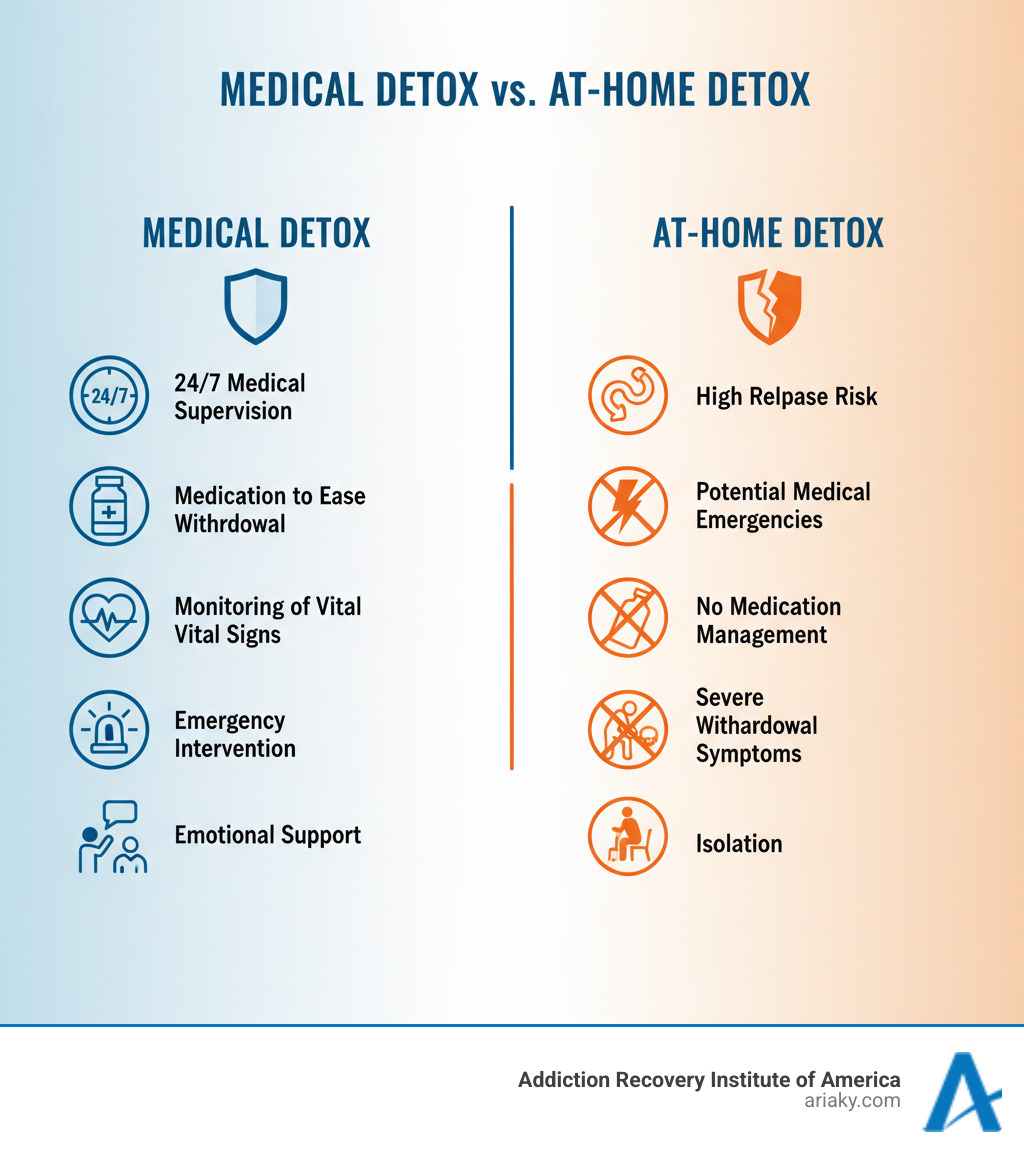 MEDICAL DETOX vs. AT-HOME DETOX

MEDICAL DETOX

24/7

24/7 Medical Supervision

Medication to Ease Withrdowal

Monitoring of Vital Vital Signs

Emergency Intervention

Emotional Support

AT-HOME DETOX

High Relpase Risk

Potential Medical Emergencies

No Medication Management

Severe Withardowal Symptoms

Isolation

Addiction Recovery Institute of America
ariaky.com