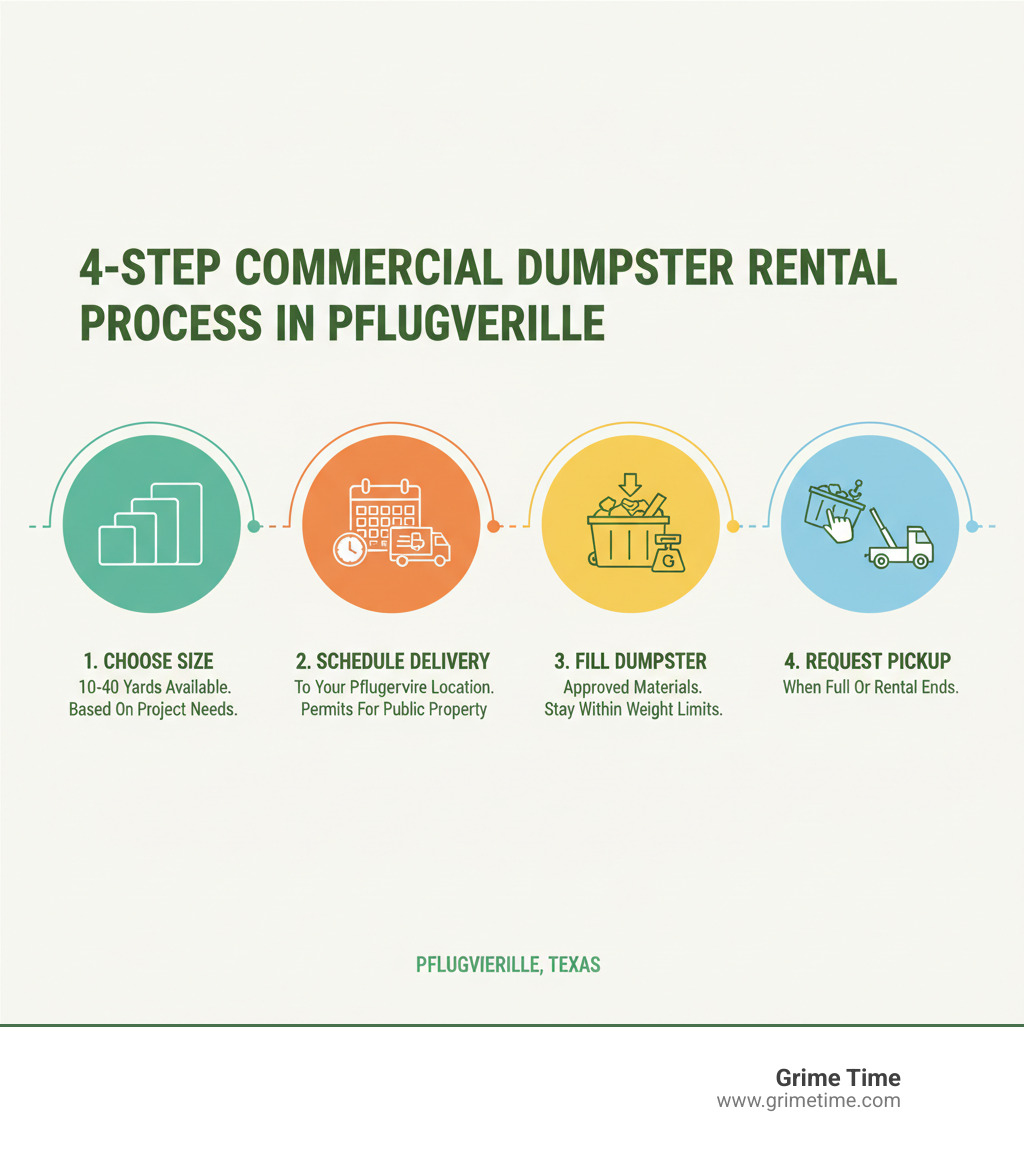 4-STEP COMMERCIAL DUMPSTER RENTAL PROCESS IN PFLUGVERILLE

G

1. CHOOSE SIZE
10-40 Yards Available.
Based On Project Needs.

2. SCHEDULE DELIVERY
To Your Pflugervire Location.
Permits For Public Property

3. FILL DUMPSTER
Approved Materials.
Stay Within Weight Limits.

4. REQUEST PICKUP
When Full Or Rental Ends.

PFLUGVIERILLE, TEXAS

Grime Time
www.grimetime.com