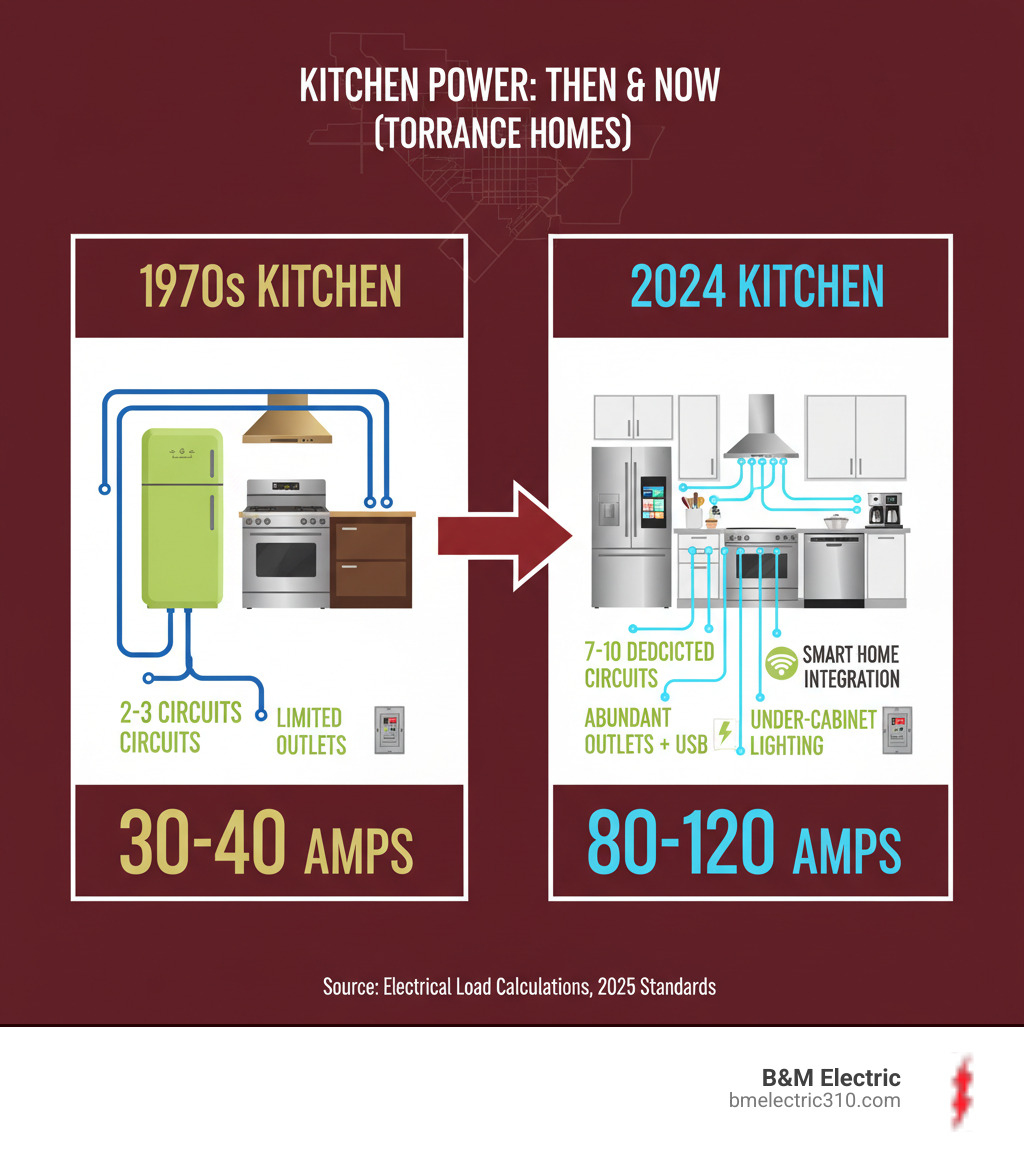 KITCHEN POWER: THEN & NOW
(TORRANCE HOMES)

1970s KITCHEN

2-3 CIRCUITS
CIRCUITS

LIMITED
OUTLETS

30-40 AMPS

2024 KITCHEN

7-10 DEDCICTED
CIRCUITS

SMART HOME
INTEGRATION

ABUNDANT
OUTLETS + USB

UNDER-CABINET
LIGHTING

80-120 AMPS

Source: Electrical Load Calculations, 2025 Standards

B&M Electric
bmelectric310.com