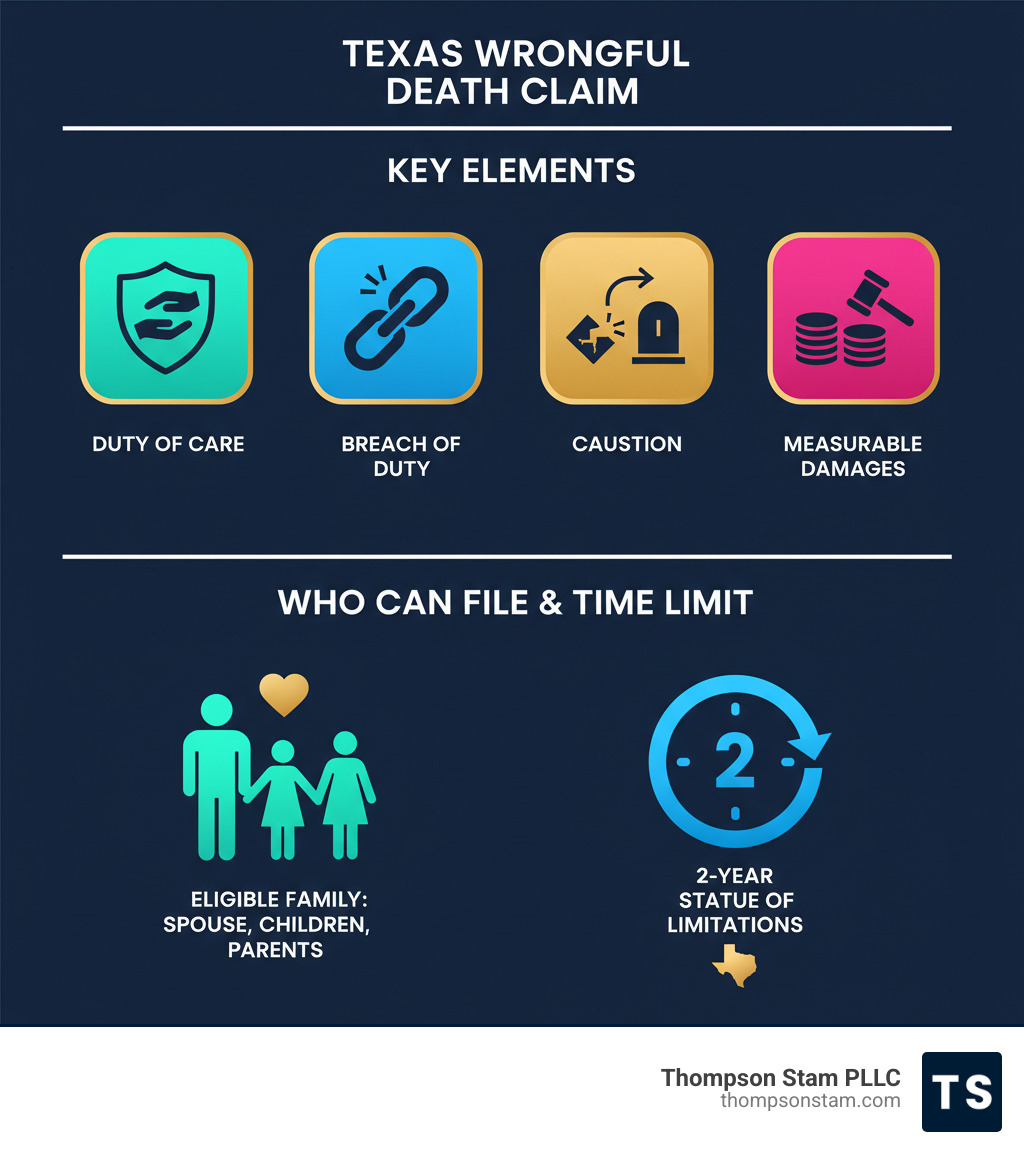 TEXAS WRONGFUL DEATH CLAIM

KEY ELEMENTS

DUTY OF CARE

BREACH OF DUTY

CAUSTION

MEASURABLE DAMAGES

WHO CAN FILE & TIME LIMIT

ELIGIBLE FAMILY: SPOUSE, CHILDREN, PARENTS

2

2-YEAR STATUE OF LIMITATIONS

Thompson Stam PLLC
thompsonstam.com

TS