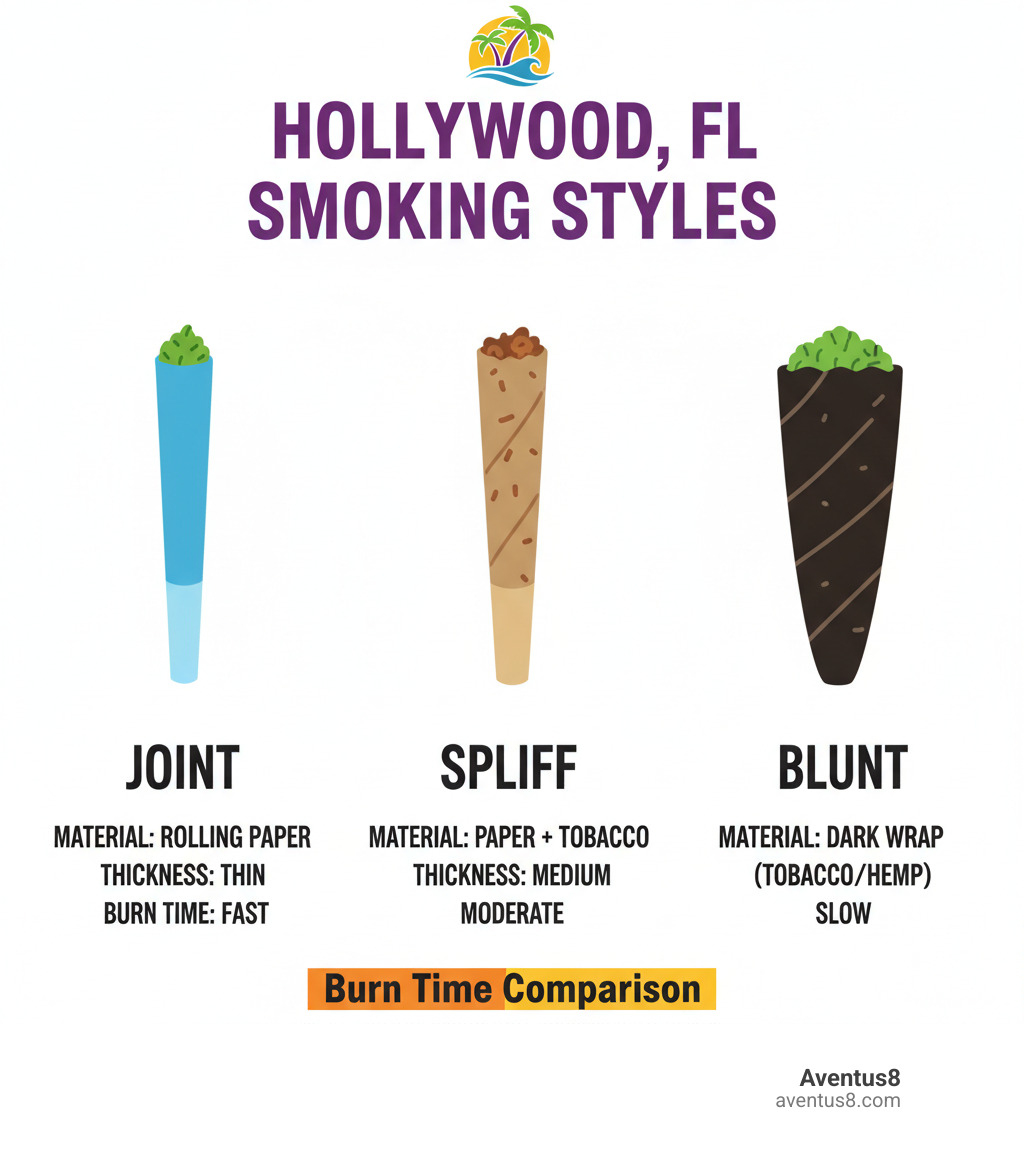 HOLLYWOOD, FL SMOKING STYLES

JOINT

MATERIAL: ROLLING PAPER
THICKNESS: THIN
BURN TIME: FAST

SPLIFF

MATERIAL: PAPER + TOBACCO
THICKNESS: MEDIUM
MODERATE

BLUNT

MATERIAL: DARK WRAP (TOBACCO/HEMP)
SLOW

Burn Time Comparison

Aventus8
aventus8.com