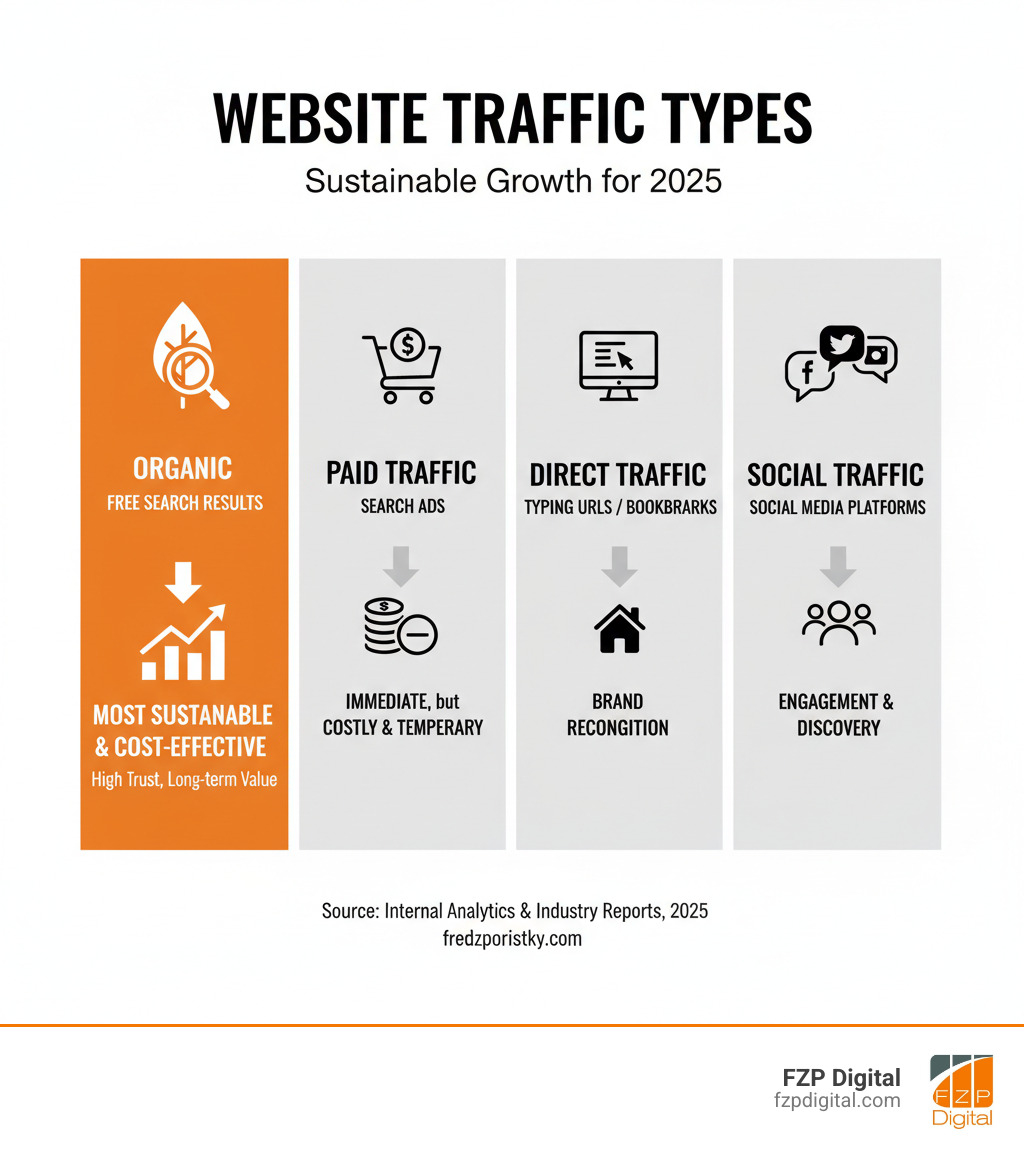 WEBSITE TRAFFIC TYPES
Sustainable Growth for 2025

ORGANIC
FREE SEARCH RESULTS

MOST SUSTANABLE & COST-EFFECTIVE
High Trust, Long-term Value

PAID TRAFFIC
SEARCH ADS

IMMEDIATE, but COSTLY & TEMPERARY

DIRECT TRAFFIC
TYPING URLS / BOOKBRARKS

BRAND RECONGITION

SOCIAL TRAFFIC
SOCIAL MEDIA PLATFORMS

ENGAGEMENT & DISCOVERY

Source: Internal Analytics & Industry Reports, 2025
fredzporistky.com

FZP Digital
fzpdigital.com

FZP
Digital