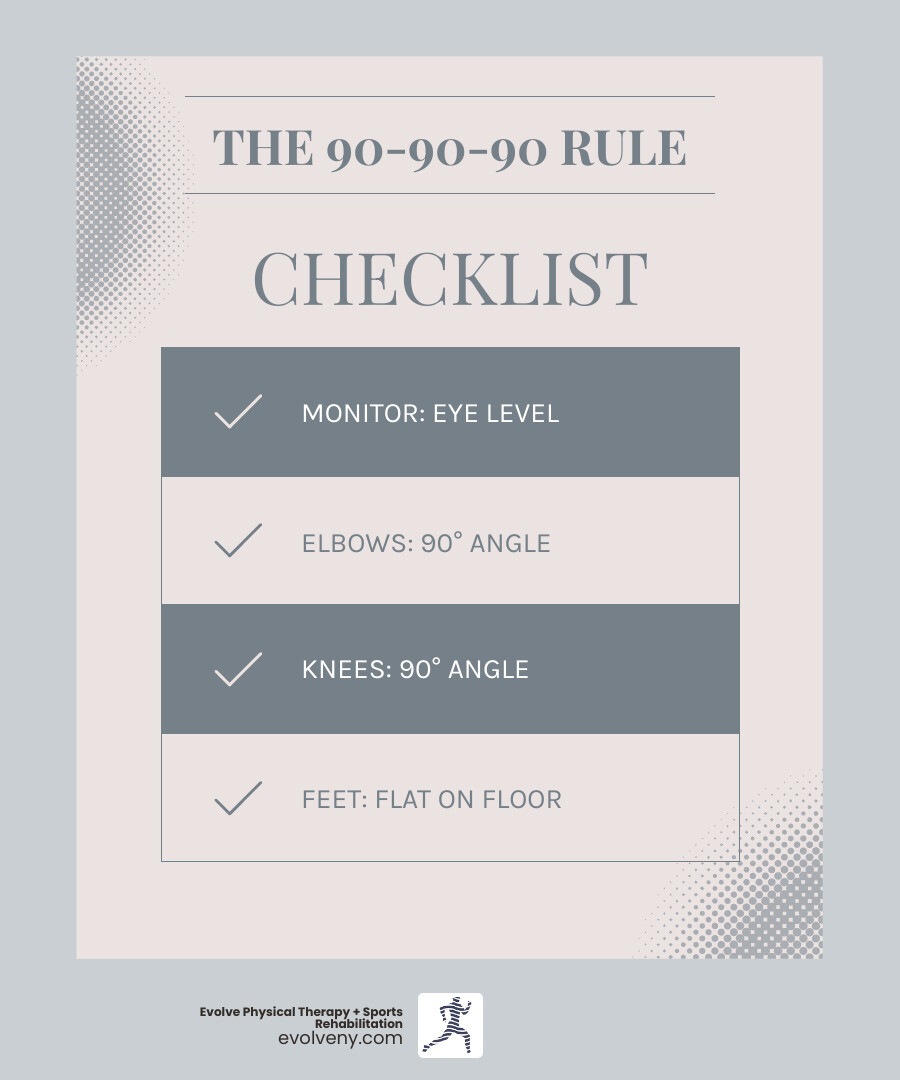 THE 90-90-90 RULE

CHECKLIST

MONITOR: EYE LEVEL

ELBOWS: 90° ANGLE

KNEES: 90° ANGLE

FEET: FLAT ON FLOOR

Evolve Physical Therapy + Sports Rehabilitation
evolveny.com